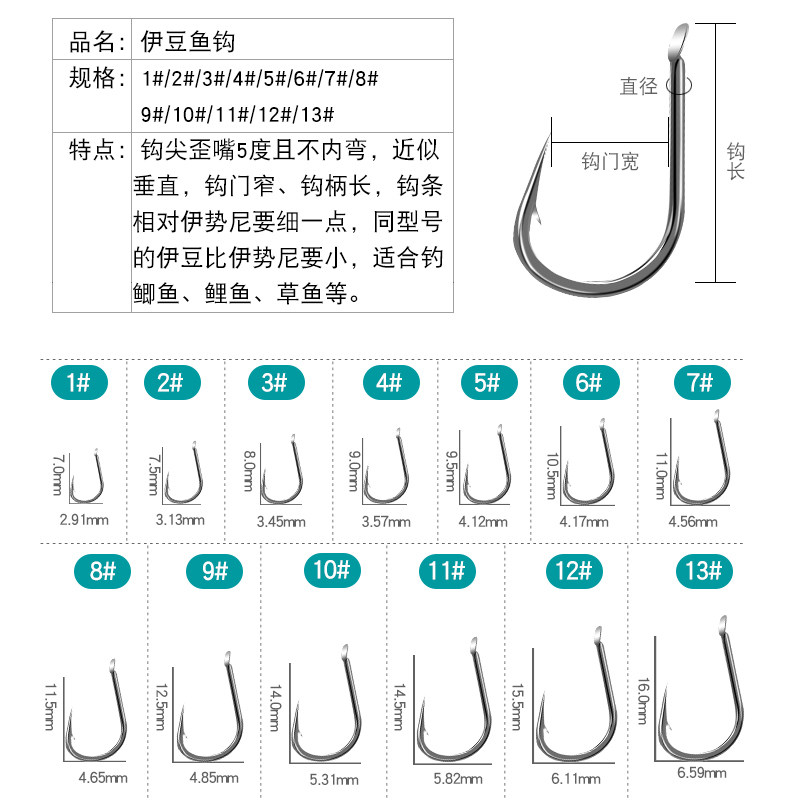 | 品名: | 伊豆鱼钩 |
|---|---|
| 规格: | 1#/2#/3#/4#/5#/6#/7#/8# 9#/10#/11#/12#/13# |
| 特点: | 钩尖歪嘴5度且不内弯，近似垂直，钩门窄、钩柄长，钩条相对伊势尼要细一点，同型号的伊豆比伊势尼要小，适合钓鲫鱼、鲤鱼、草鱼等。 |

直径
钩门宽
钩长

1#
7.0mm
2.91mm

2#
7.5mm
3.13mm

3#
8.0mm
3.45mm

4#
9.0mm
3.57mm

5#
9.5mm
4.12mm

6#
10.5mm
4.17mm

7#
11.0mm
4.56mm

8#
11.5mm
4.65mm

9#
12.5mm
4.85mm

10#
14.0mm
5.31mm

11#
14.5mm
5.82mm

12#
15.5mm
6.11mm

13#
16.0mm
6.59mm