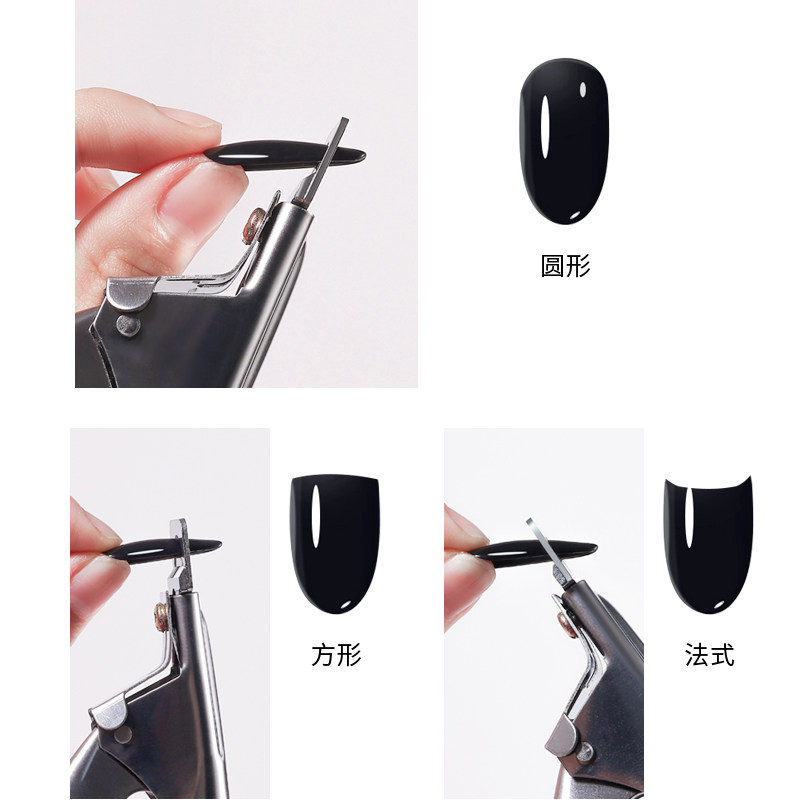 圆形

方形

法式