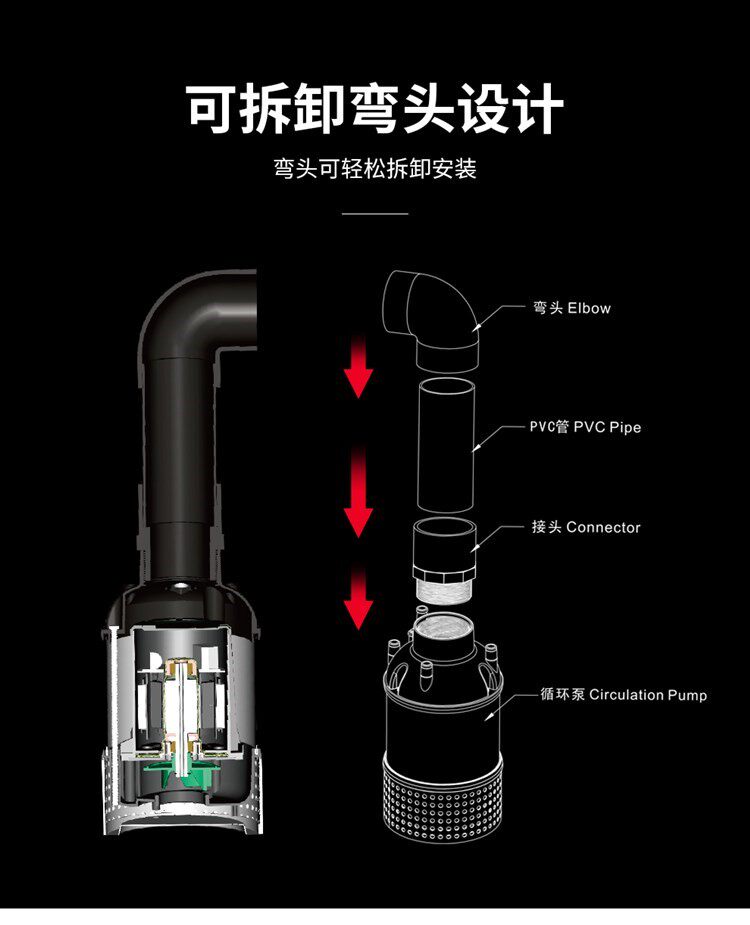 可拆卸弯头设计

弯头可轻松拆卸安装

弯头 Elbow

PVC管 PVC Pipe

接头 Connector

循环泵 Circulation Pump