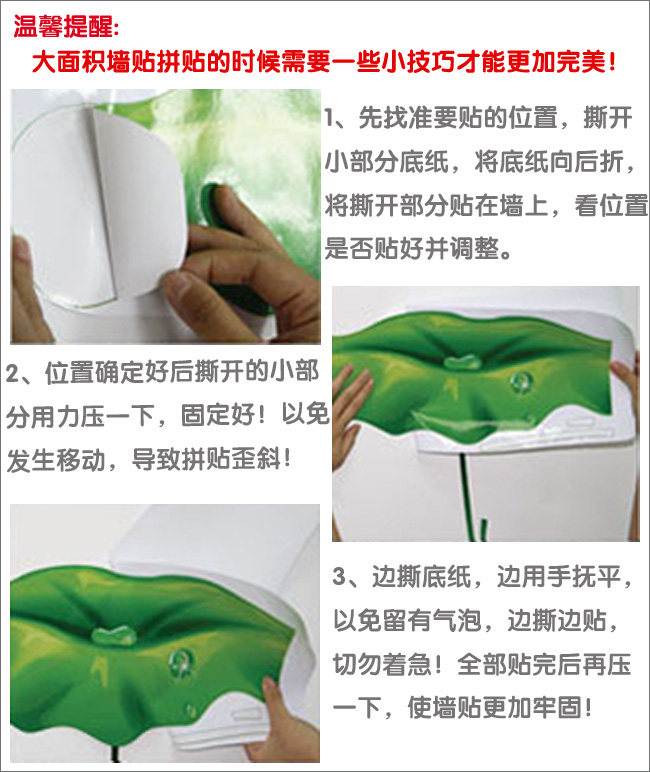 温馨提醒:
大面积墙贴拼贴的时候需要一些小技巧才能更加完美!

1、先找准要贴的位置，撕开小部分底纸，将底纸向后折，将撕开部分贴在墙上，看位置是否贴好并调整。

2、位置确定好后撕开的小部分用力压一下，固定好！以免发生移动，导致拼贴歪斜！

3、边撕底纸，边用手抚平，以免留有气泡，边撕边贴，切勿着急！全部贴完后再压一下，使墙贴更加牢固！