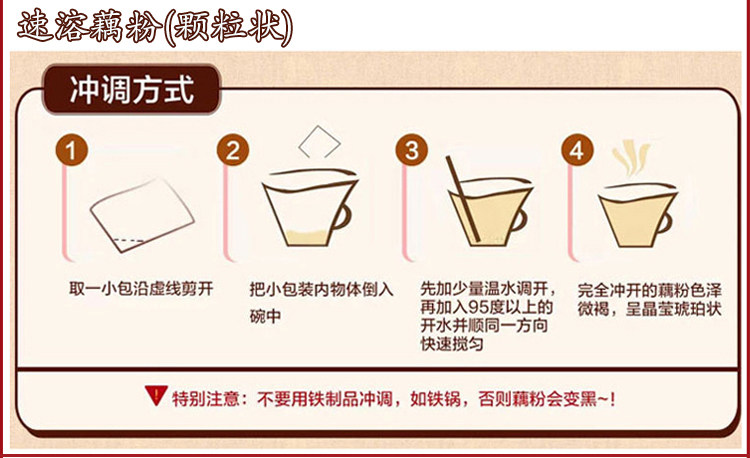 速溶藕粉(颗粒状)

冲调方式

1
取一小包沿虚线剪开

2
把小包装内物体倒入碗中

3
先加少量温水调开，再加入95度以上的开水并顺同一方向快速搅匀

4
完全冲开的藕粉色泽微褐，呈晶莹琥珀状

特别注意：不要用铁制品冲调，如铁锅，否则藕粉会变黑~!