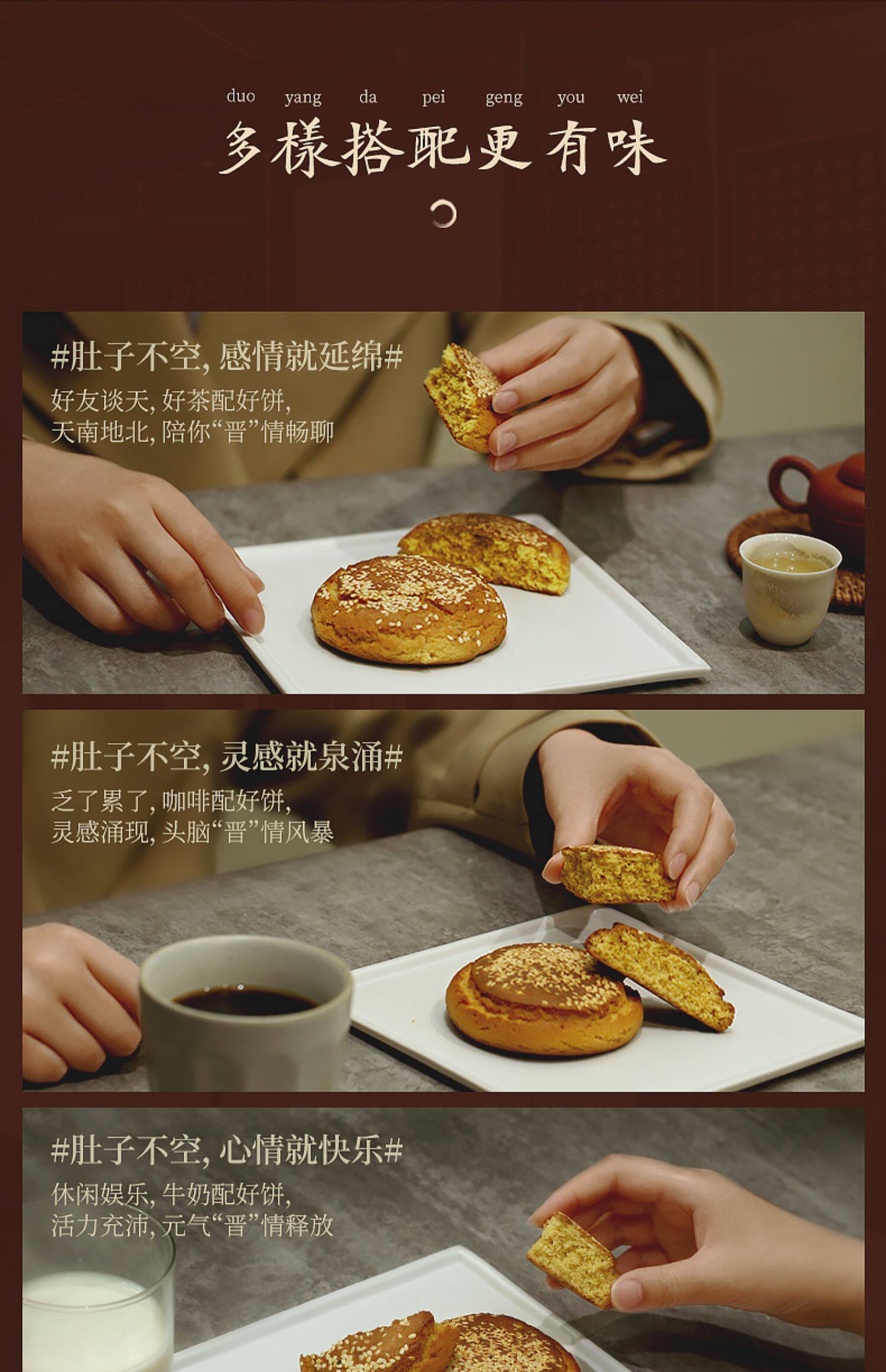 duo yang da pei geng you wei

多樣搭配更有味

#肚子不空, 感情就延绵#

好友谈天, 好茶配好饼,
天南地北, 陪你“晋”情畅聊

#肚子不空, 灵感就泉涌#

乏了累了, 咖啡配好饼,
灵感涌现, 头脑“晋”情风暴

#肚子不空, 心情就快乐#

休闲娱乐, 牛奶配好饼,
活力充沛, 元气“晋”情释放