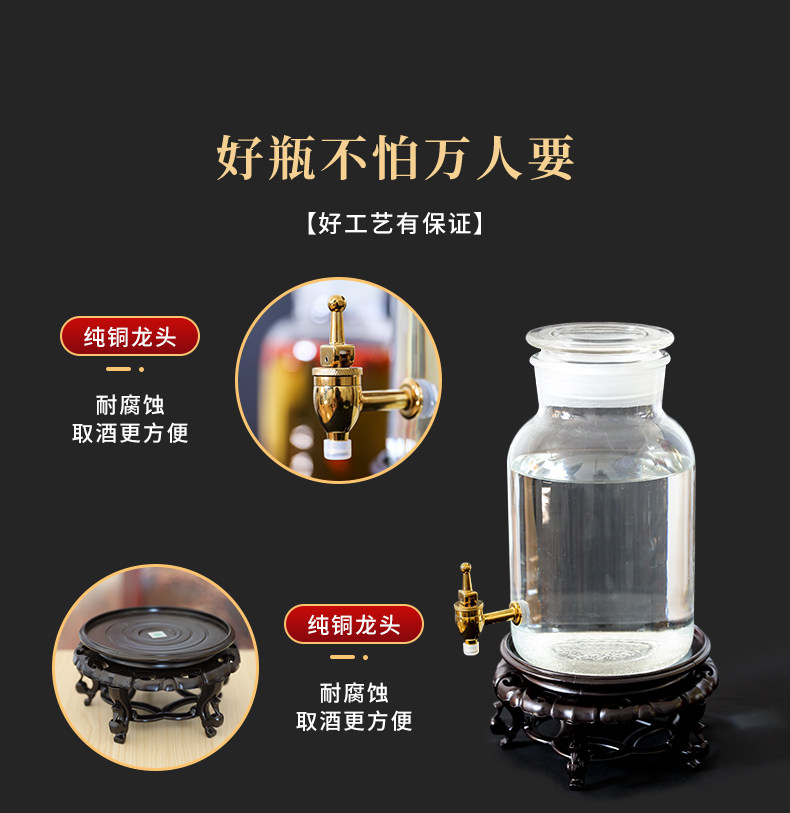 好瓶不怕万人要

【好工艺有保证】

纯铜龙头

耐腐蚀
取酒更方便

纯铜龙头

耐腐蚀
取酒更方便