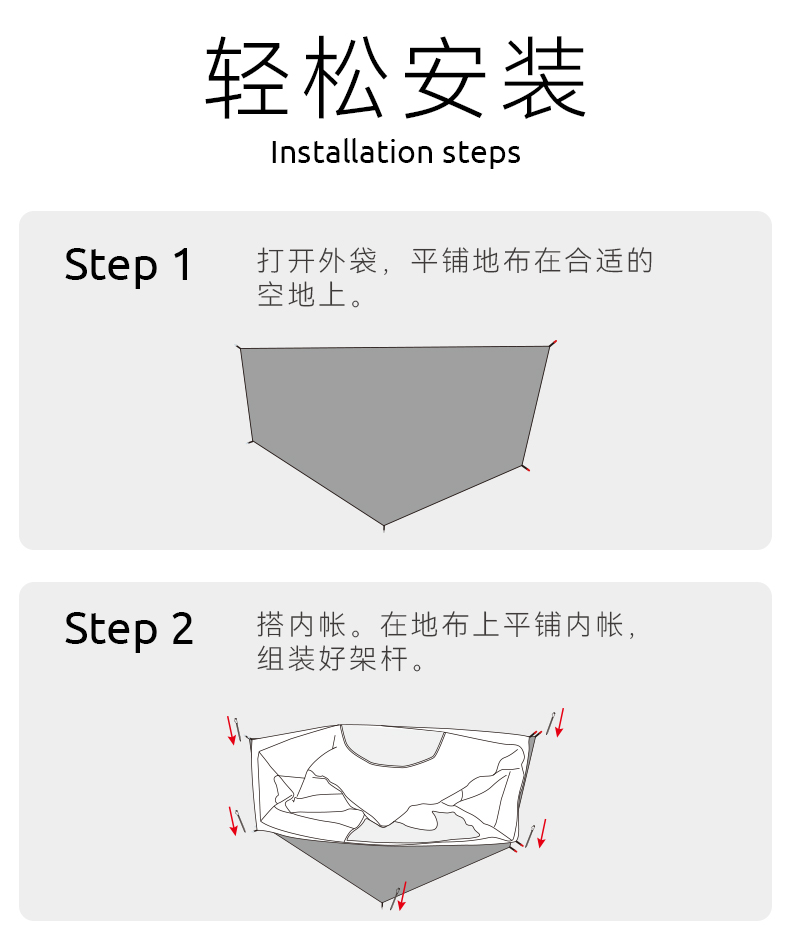 轻松安装
Installation steps

Step 1
打开外袋，平铺地布在合适的空地上。

Step 2
搭内帐。在地布上平铺内帐，组装好架杆。