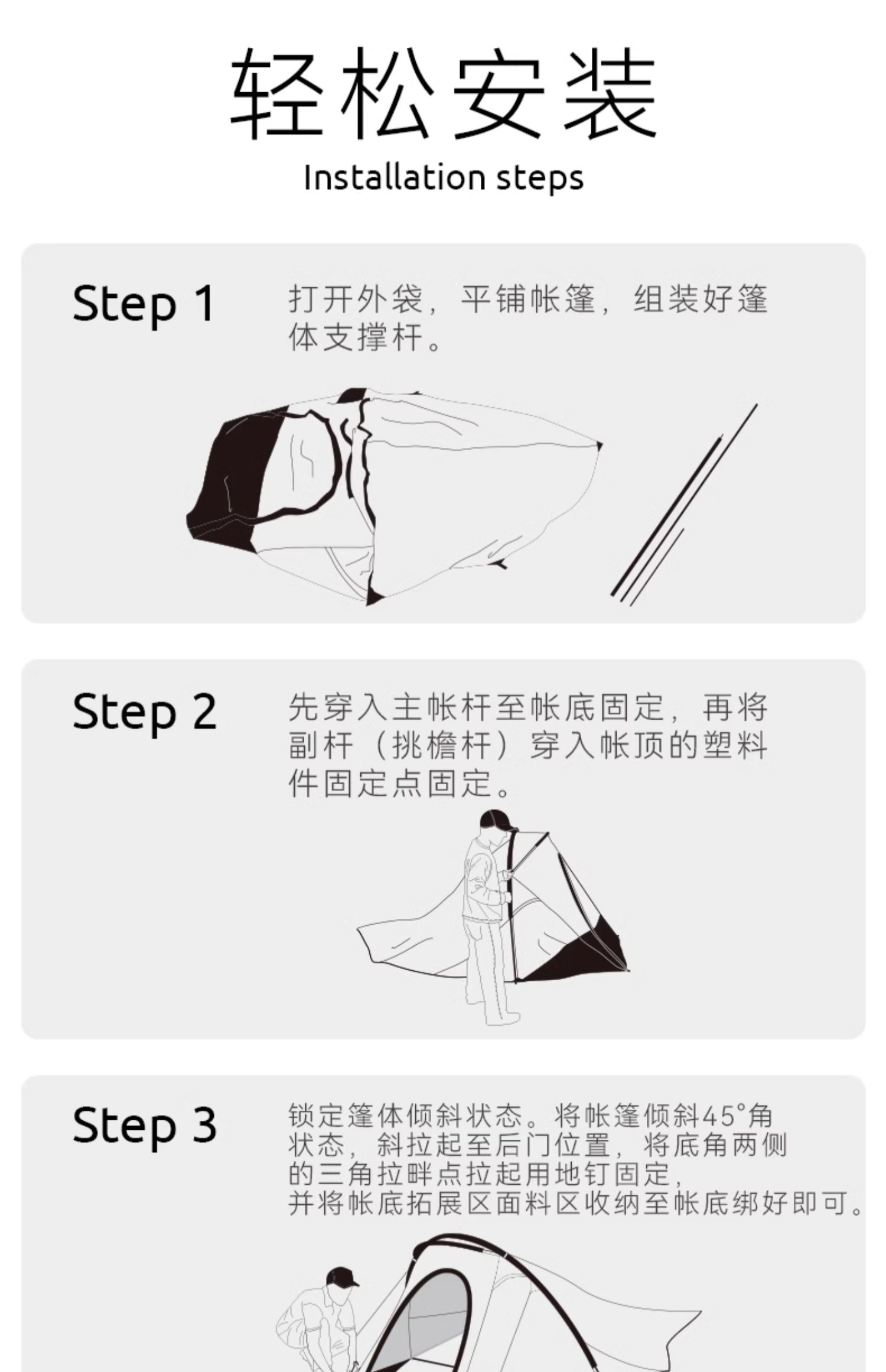 轻松安装

Installation steps

Step 1

打开外袋，平铺帐篷，组装好篷体支撑杆。

Step 2

先穿入主帐杆至帐底固定，再将副杆（挑檐杆）穿入帐顶的塑料件固定点固定。

Step 3

锁定篷体倾斜状态。将帐篷倾斜45°角状态，斜拉起至后门位置，将底角两侧的三角拉畔点拉起用地钉固定，并将帐底拓展区面料区收纳至帐底绑好即可。