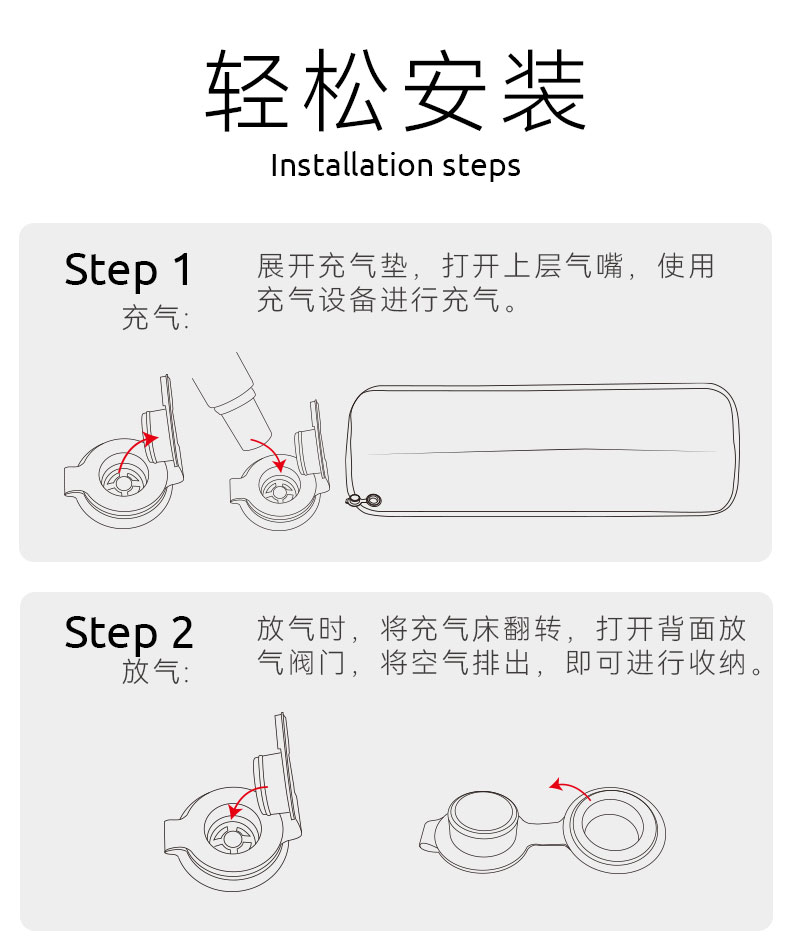 轻松安装
Installation steps

Step 1
充气:
展开充气垫，打开上层气嘴，使用充气设备进行充气。

Step 2
放气:
放气时，将充气床翻转，打开背面放气阀门，将空气排出，即可进行收纳。