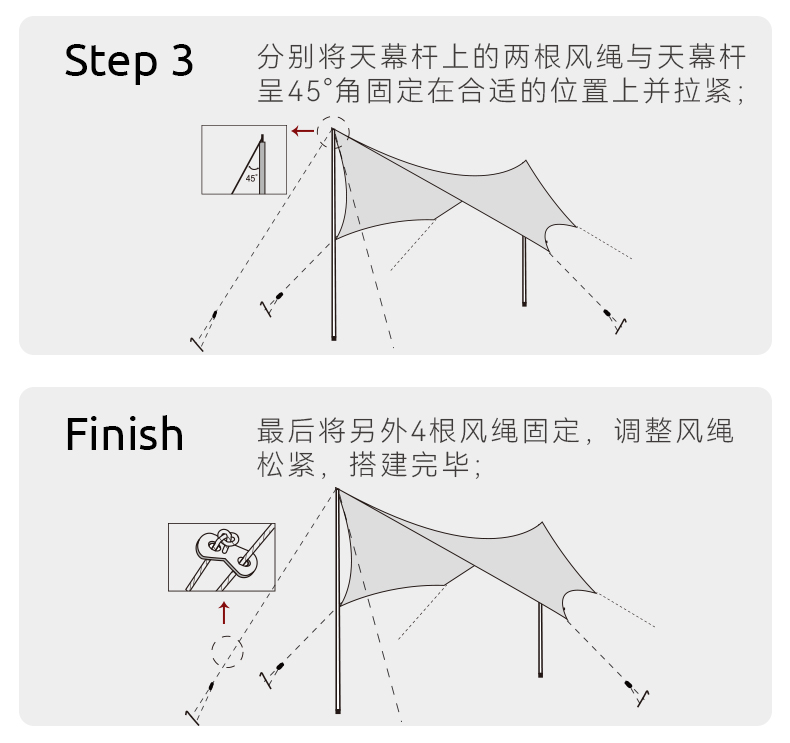 Step 3

分别将天幕杆上的两根风绳与天幕杆呈45°角固定在合适的位置上并拉紧;

45°

Finish

最后将另外4根风绳固定，调整风绳松紧，搭建完毕;