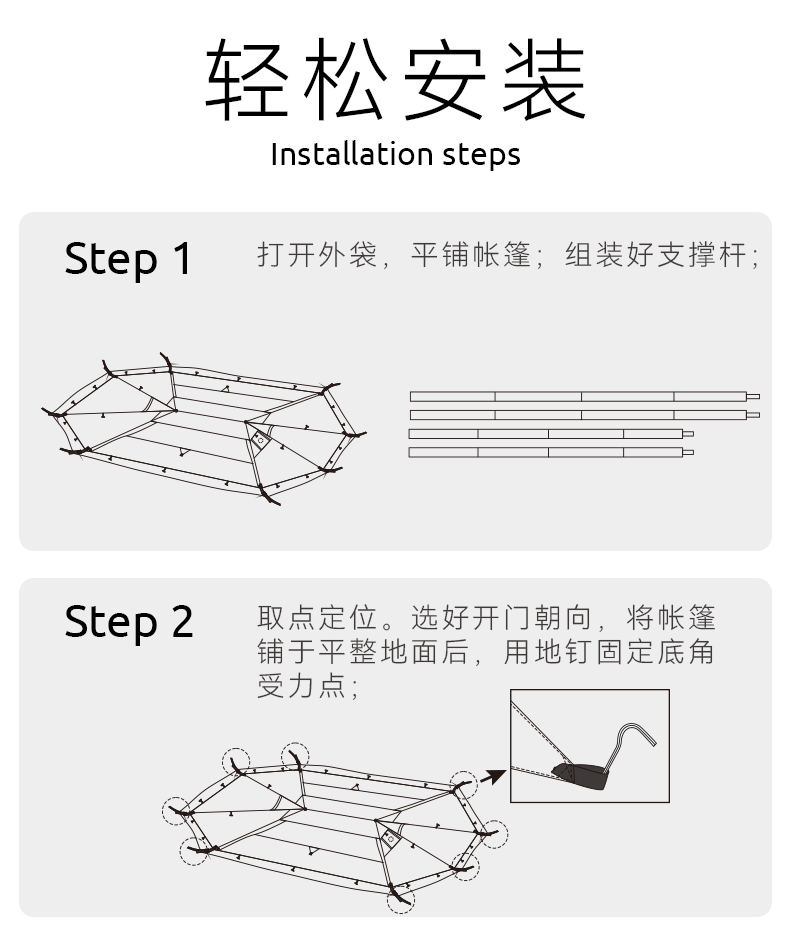 轻松安装
Installation steps

Step 1
打开外袋，平铺帐篷；组装好支撑杆；

Step 2
取点定位。选好开门朝向，将帐篷铺于平整地面后，用地钉固定底角受力点；