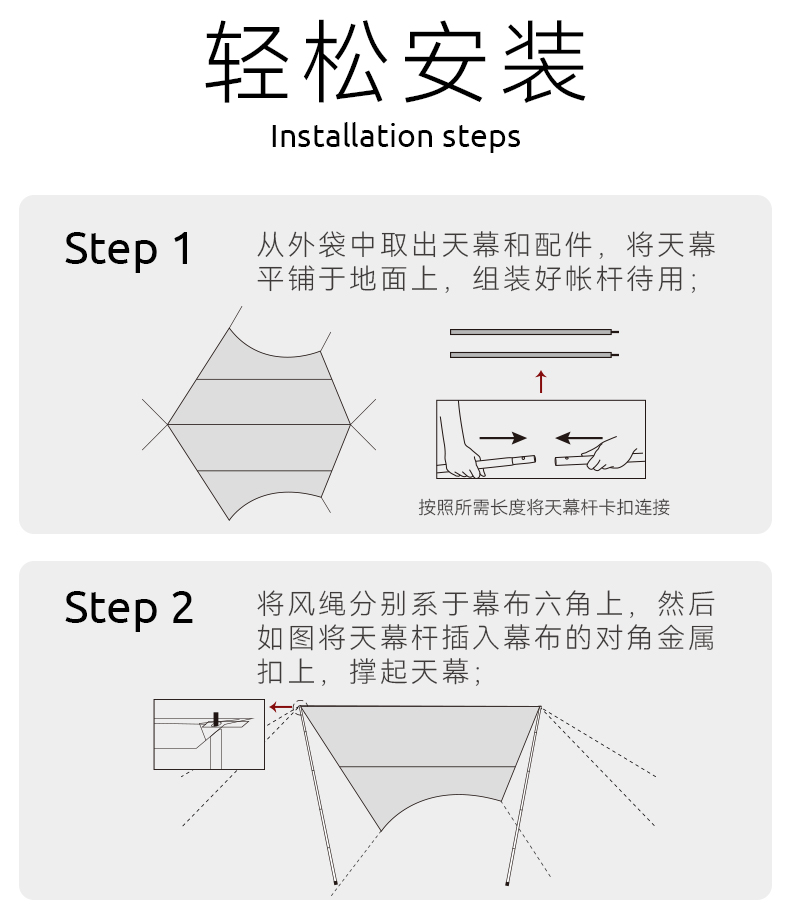 轻松安装

Installation steps

Step 1

从外袋中取出天幕和配件，将天幕平铺于地面上，组装好帐杆待用；

按照所需长度将天幕杆卡扣连接

Step 2

将风绳分别系于幕布六角上，然后如图将天幕杆插入幕布的对角金属扣上，撑起天幕；