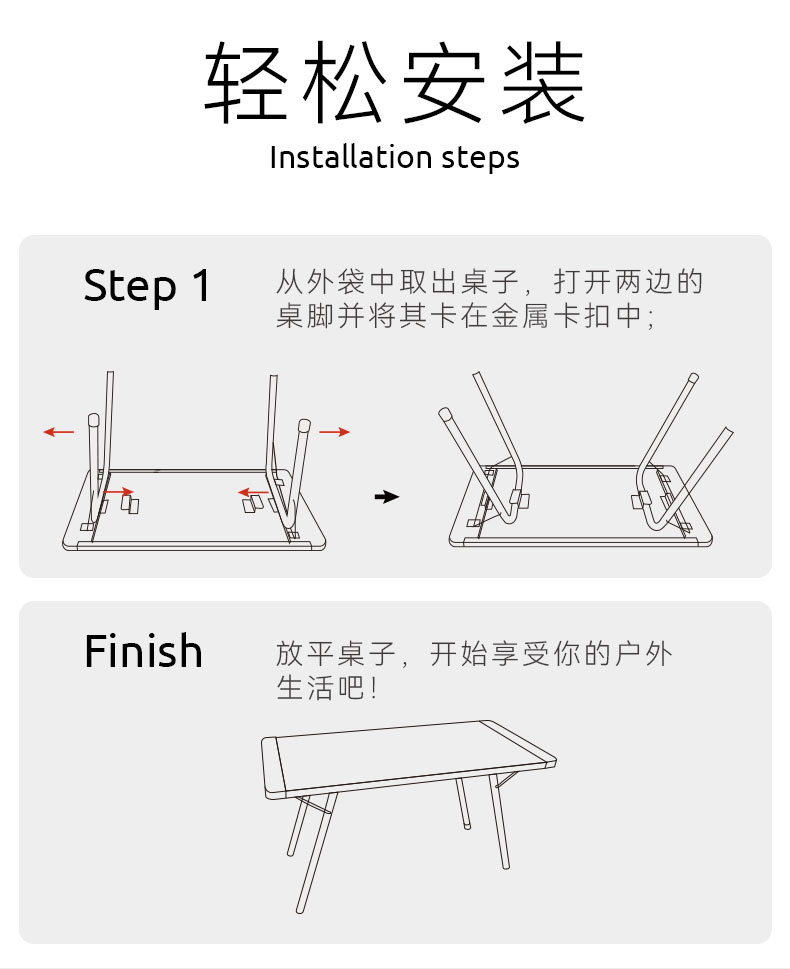 轻松安装
Installation steps

Step 1
从外袋中取出桌子，打开两边的桌脚并将其卡在金属卡扣中；

Finish
放平桌子，开始享受你的户外生活吧！