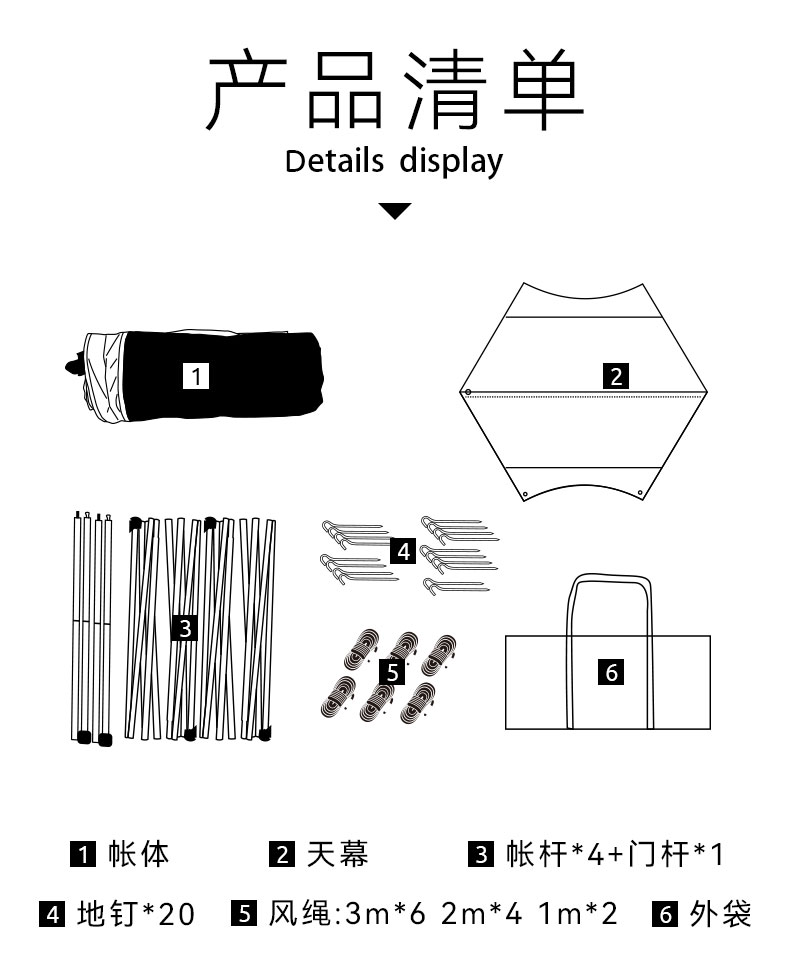 产品清单

Details display

1

2

3

4

5

6

1 帐体　2 天幕　3 帐杆*4+门杆*1

4 地钉*20　5 风绳:3m*6 2m*4 1m*2　6 外袋