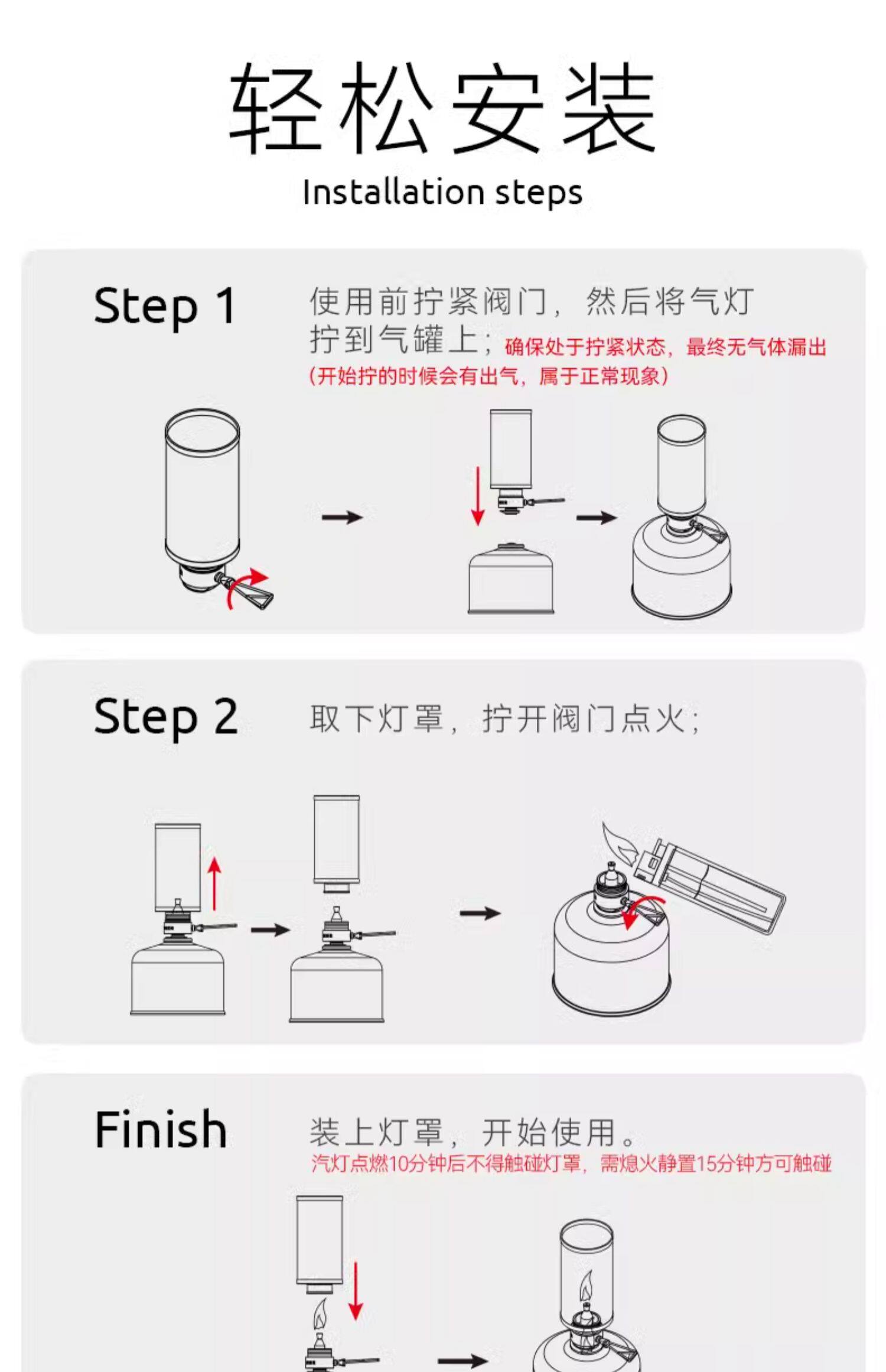 轻松安装

Installation steps

Step 1

使用前拧紧阀门，然后将气灯拧到气罐上；确保处于拧紧状态，最终无气体漏出（开始拧的时候会有出气，属于正常现象）

Step 2

取下灯罩，拧开阀门点火；

Finish

装上灯罩，开始使用。

汽灯点燃10分钟后不得触碰灯罩，需熄火静置15分钟方可触碰