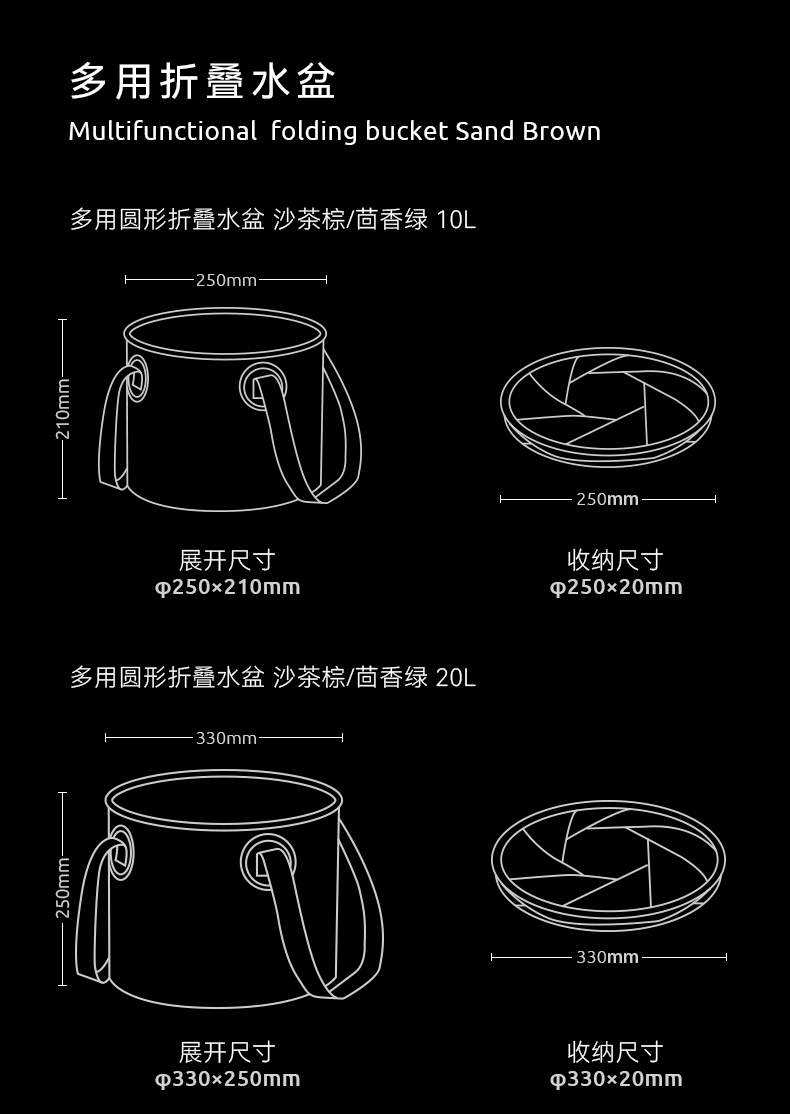 多用折叠水盆
Multifunctional folding bucket Sand Brown

多用圆形折叠水盆 沙茶棕/茴香绿 10L

250mm

210mm

250mm

展开尺寸
φ250×210mm

收纳尺寸
φ250×20mm

多用圆形折叠水盆 沙茶棕/茴香绿 20L

330mm

250mm

330mm

展开尺寸
φ330×250mm

收纳尺寸
φ330×20mm