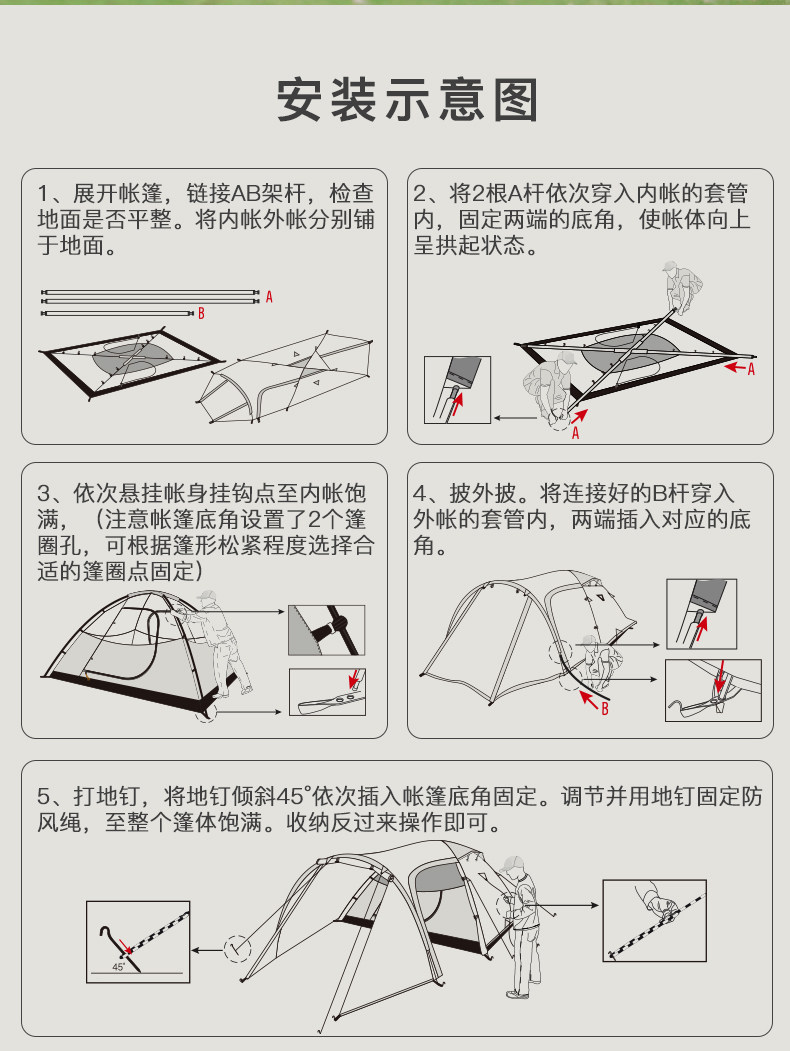 安装示意图

1、展开帐篷，链接AB架杆，检查地面是否平整。将内帐外帐分别铺于地面。

A

B

2、将2根A杆依次穿入内帐的套管内，固定两端的底角，使帐体向上呈拱起状态。

A

A

3、依次悬挂帐身挂钩点至内帐饱满，（注意帐篷底角设置了2个篷圈孔，可根据篷形松紧程度选择合适的篷圈点固定）

4、披外披。将连接好的B杆穿入外帐的套管内，两端插入对应的底角。

B

5、打地钉，将地钉倾斜45°依次插入帐篷底角固定。调节并用地钉固定防风绳，至整个篷体饱满。收纳反过来操作即可。

45°