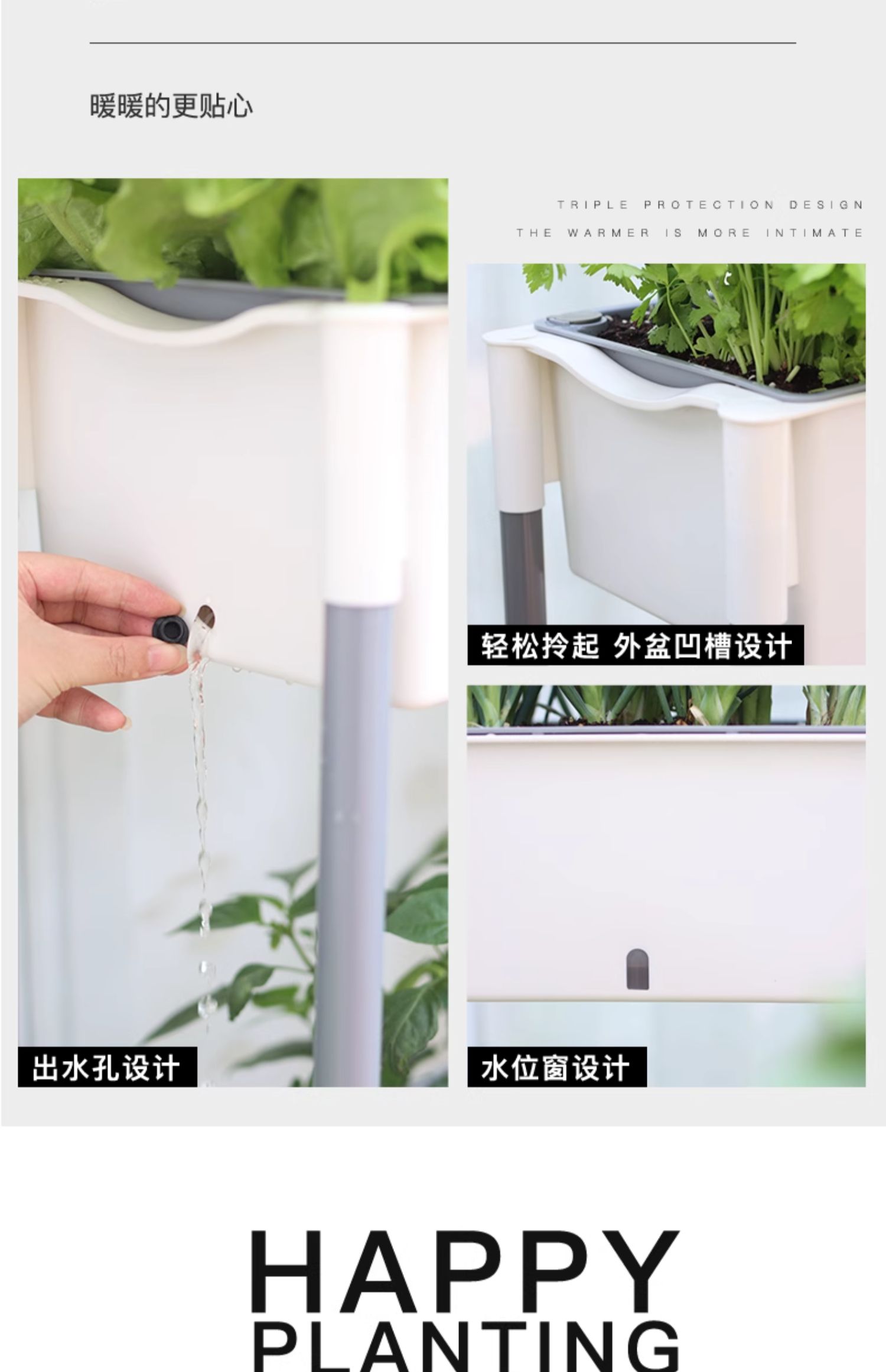 暖暖的更贴心

TRIPLE PROTECTION DESIGN
THE WARMER IS MORE INTIMATE

轻松拎起 外盆凹槽设计

出水孔设计

水位窗设计

HAPPY
PLANTING