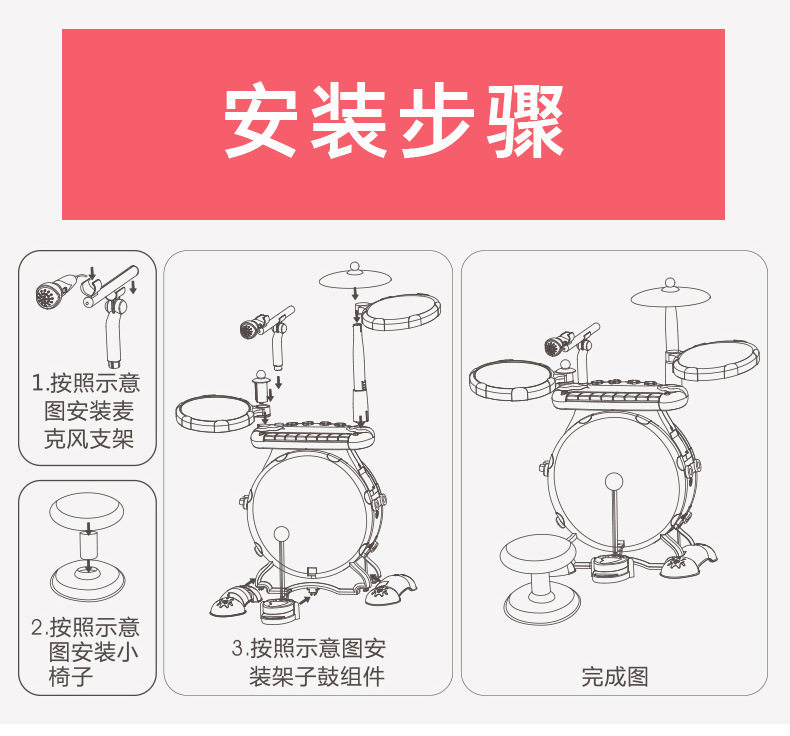 安装步骤

1.按照示意图安装麦克风支架

2.按照示意图安装小椅子

3.按照示意图安装架子鼓组件

完成图