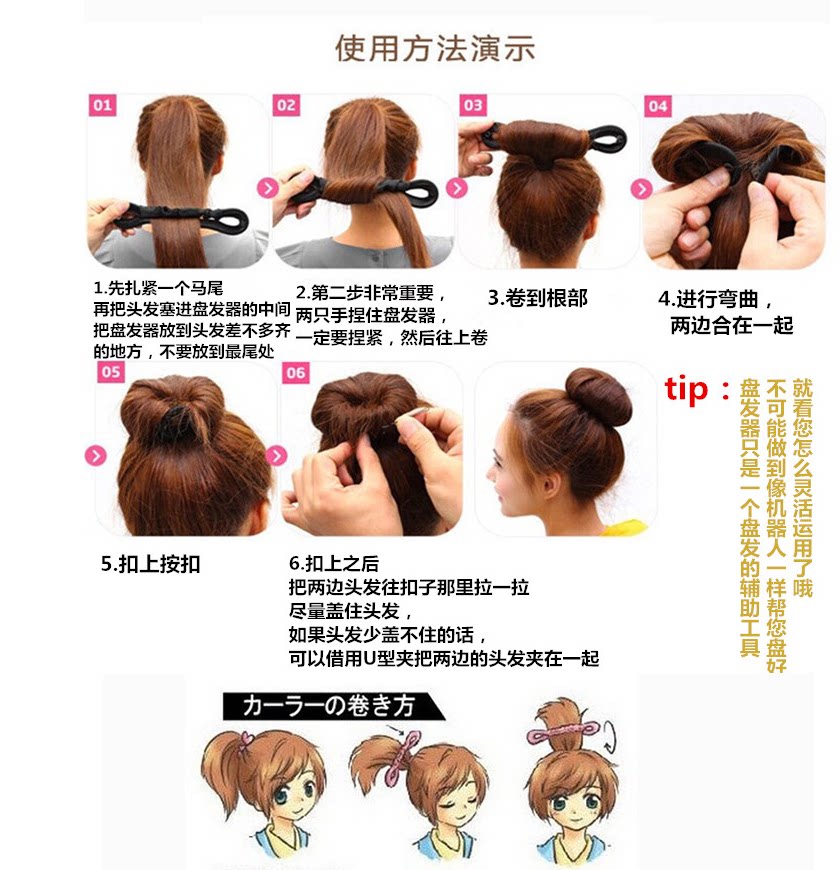 使用方法演示

01

02

03

04

1.先扎紧一个马尾
再把头发塞进盘发器的中间
把盘发器放到头发差不多齐的地方，不要放到最尾处

2.第二步非常重要，
两只手捏住盘发器，
一定要捏紧，然后往上卷

3.卷到根部

4.进行弯曲，
两边合在一起

05

06

5.扣上按扣

6.扣上之后
把两边头发往扣子那里拉一拉
尽量盖住头发，
如果头发少盖不住的话，
可以借用U型夹把两边的头发夹在一起

tip：

盘发器只是一个盘发的辅助工具
不可能做到像机器人一样帮您盘好
就看您怎么灵活运用了哦

カーラーの巻き方