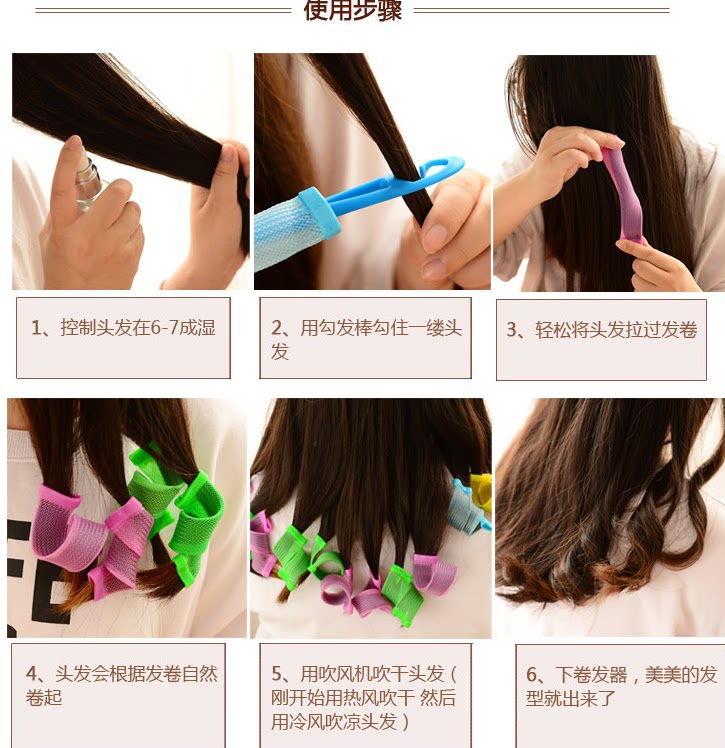 使用步骤

1、控制头发在6-7成湿

2、用勾发棒勾住一缕头发

3、轻松将头发拉过发卷

4、头发会根据发卷自然卷起

5、用吹风机吹干头发（刚开始用热风吹干 然后用冷风吹凉头发）

6、下卷发器，美美的发型就出来了