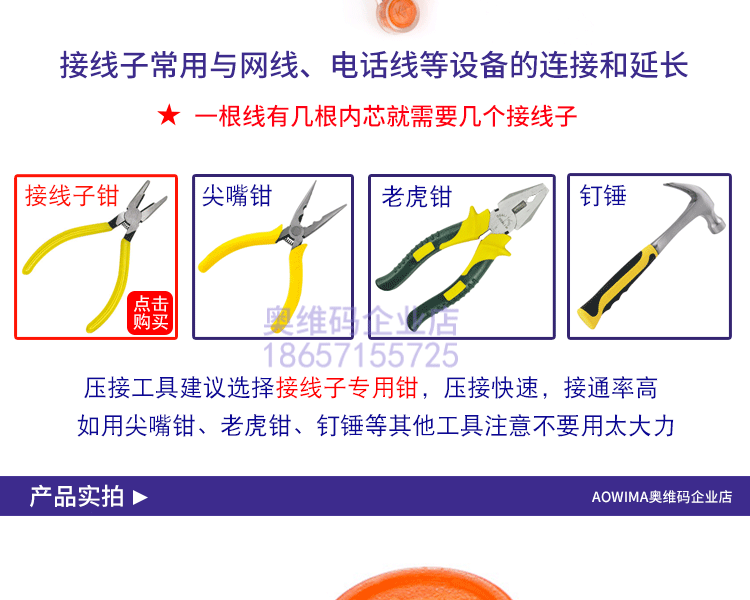 接线子常用与网线、电话线等设备的连接和延长

★ 一根线有几根内芯就需要几个接线子

接线子钳

点击购买

尖嘴钳

老虎钳

钉锤

奥维码企业店
18657155725

压接工具建议选择接线子专用钳，压接快速，接通率高

如用尖嘴钳、老虎钳、钉锤等其他工具注意不要用太大力

产品实拍 ▶

AOWIMA奥维码企业店