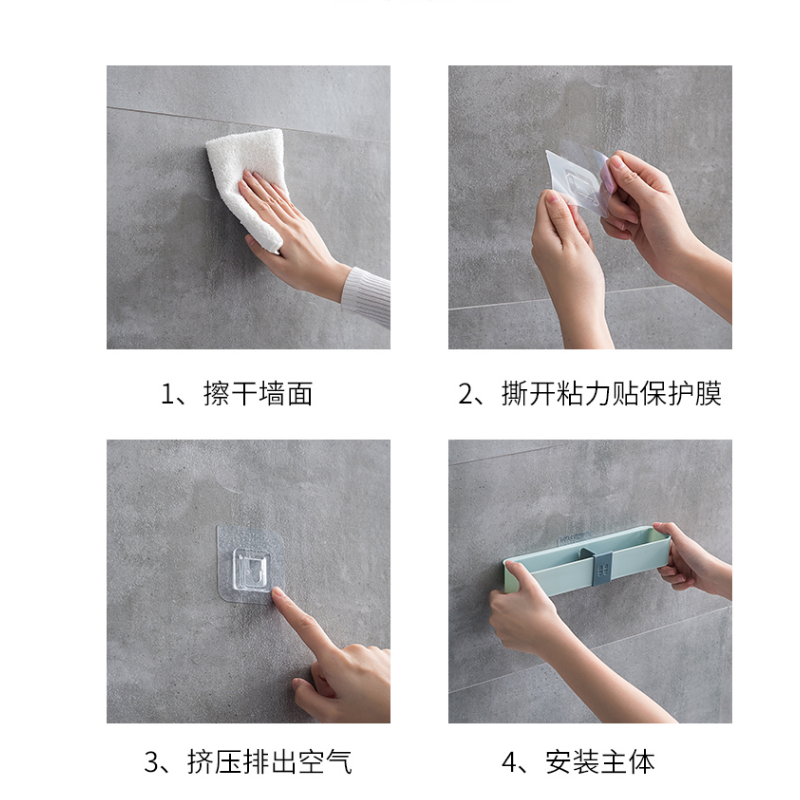 1、擦干墙面

2、撕开粘力贴保护膜

3、挤压排出空气

4、安装主体