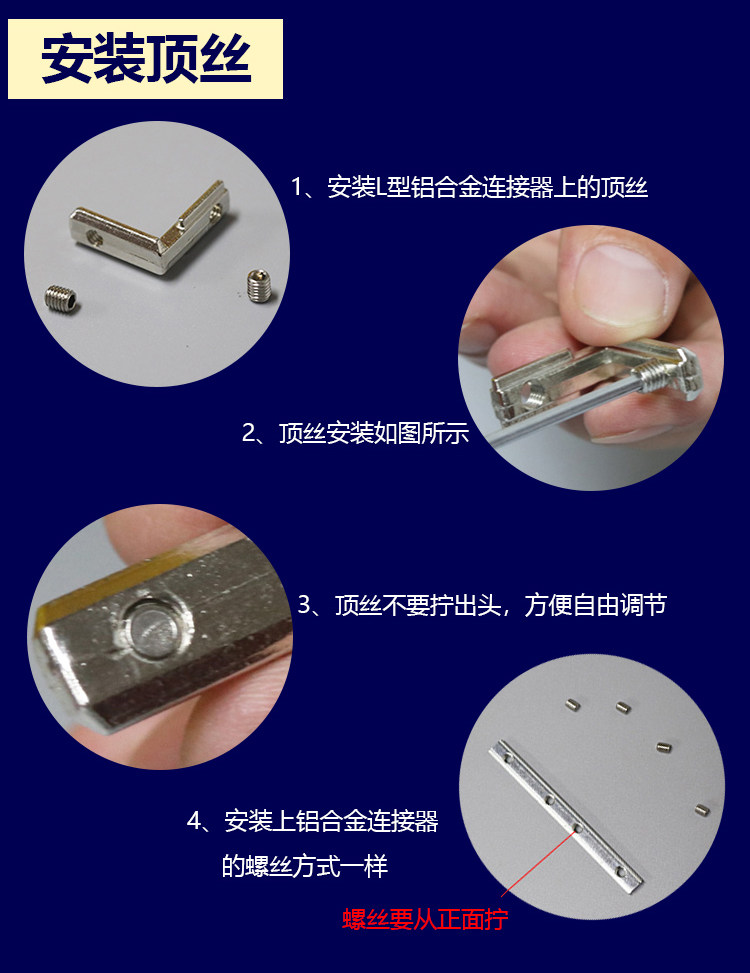 安装顶丝

1、安装L型铝合金连接器上的顶丝

2、顶丝安装如图所示

3、顶丝不要拧出头，方便自由调节

4、安装上铝合金连接器的螺丝方式一样

螺丝要从正面拧