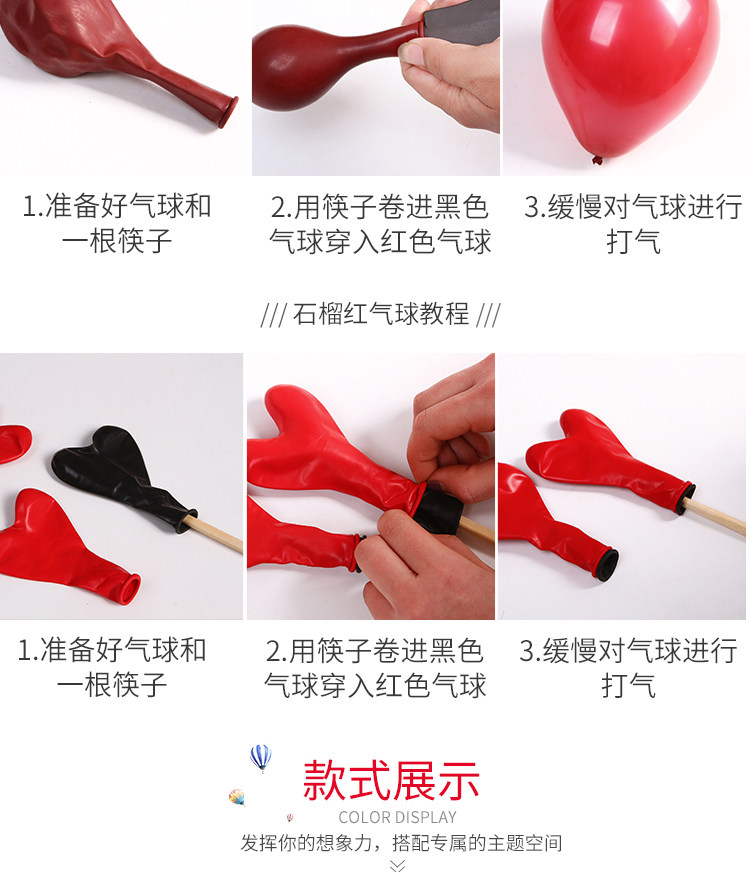 1.准备好气球和一根筷子

2.用筷子卷进黑色气球穿入红色气球

3.缓慢对气球进行打气

/// 石榴红气球教程 ///

1.准备好气球和一根筷子

2.用筷子卷进黑色气球穿入红色气球

3.缓慢对气球进行打气

款式展示

COLOR DISPLAY

发挥你的想象力，搭配专属的主题空间