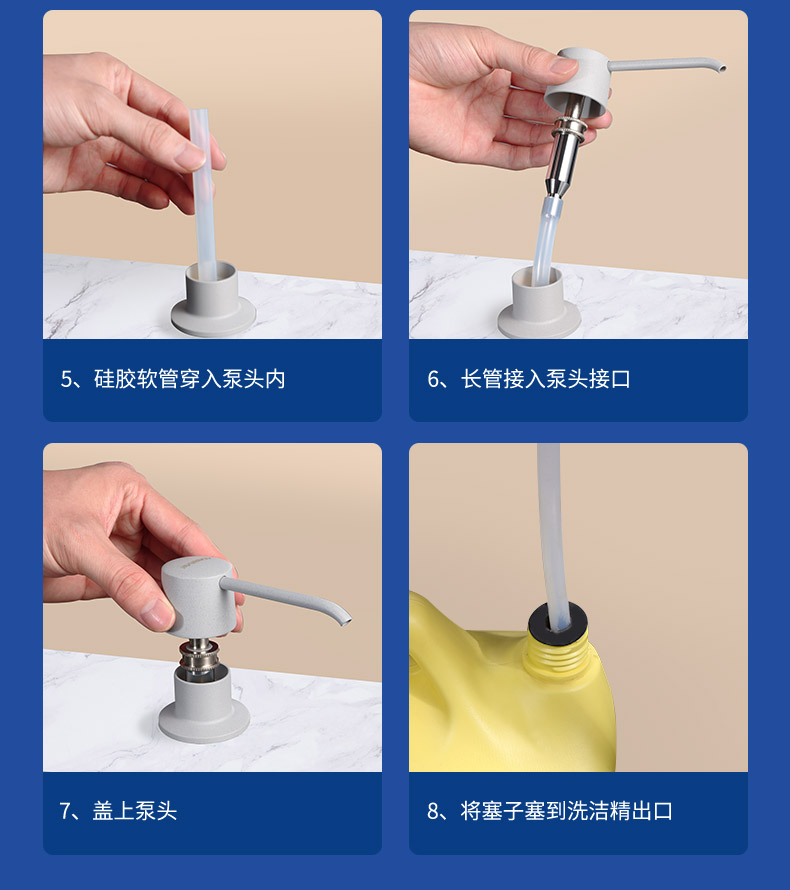 5、硅胶软管穿入泵头内

6、长管接入泵头接口

7、盖上泵头

8、将塞子塞到洗洁精出口