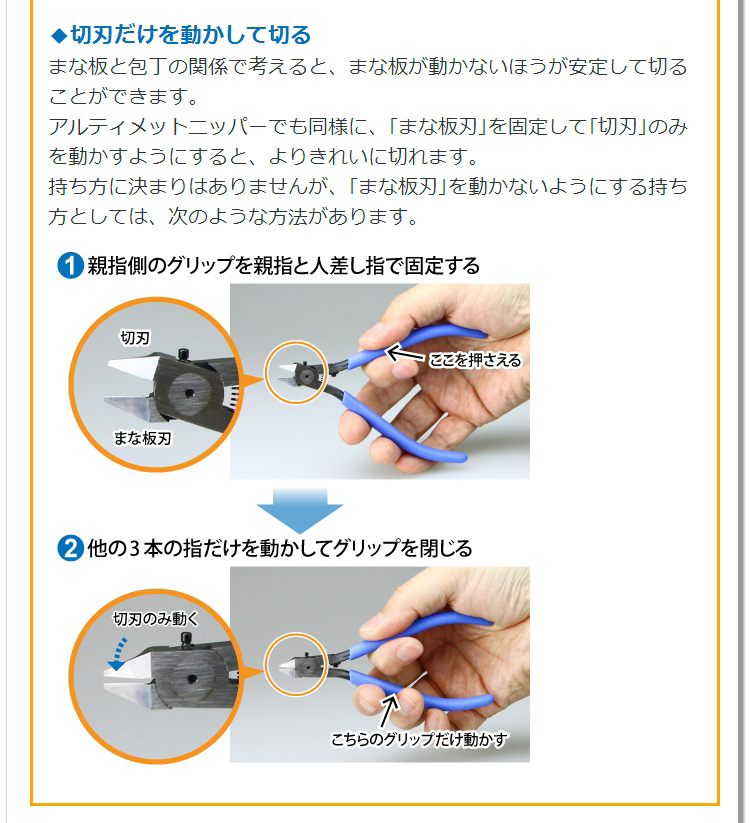 ◆切刃だけを動かして切る

まな板と包丁の関係で考えると、まな板が動かないほうが安定して切ることができます。
アルティメットニッパーでも同様に、「まな板刃」を固定して「切刃」のみを動かすようにすると、よりきれいに切れます。
持ち方に決まりはありませんが、「まな板刃」を動かないようにする持ち方としては、次のような方法があります。

1 親指側のグリップを親指と人差し指で固定する

切刃

まな板刃

ここを押さえる

2 他の３本の指だけを動かしてグリップを閉じる

切刃のみ動く

こちらのグリップだけ動かす