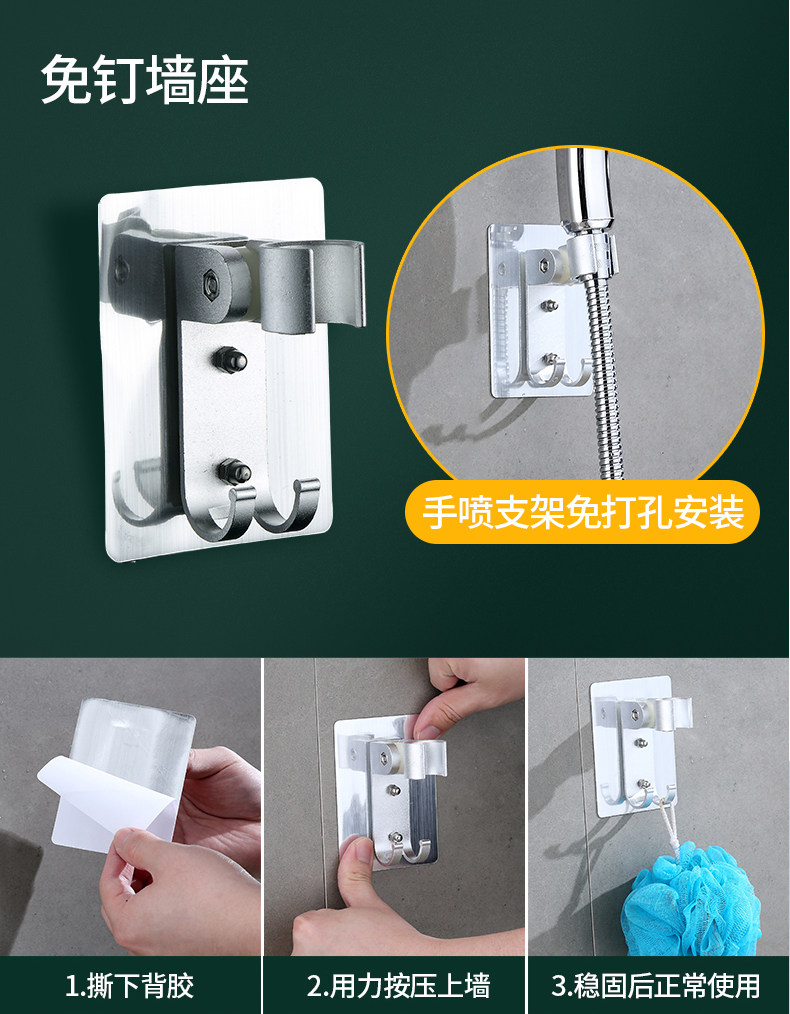 免钉墙座

手喷支架免打孔安装

1.撕下背胶

2.用力按压上墙

3.稳固后正常使用