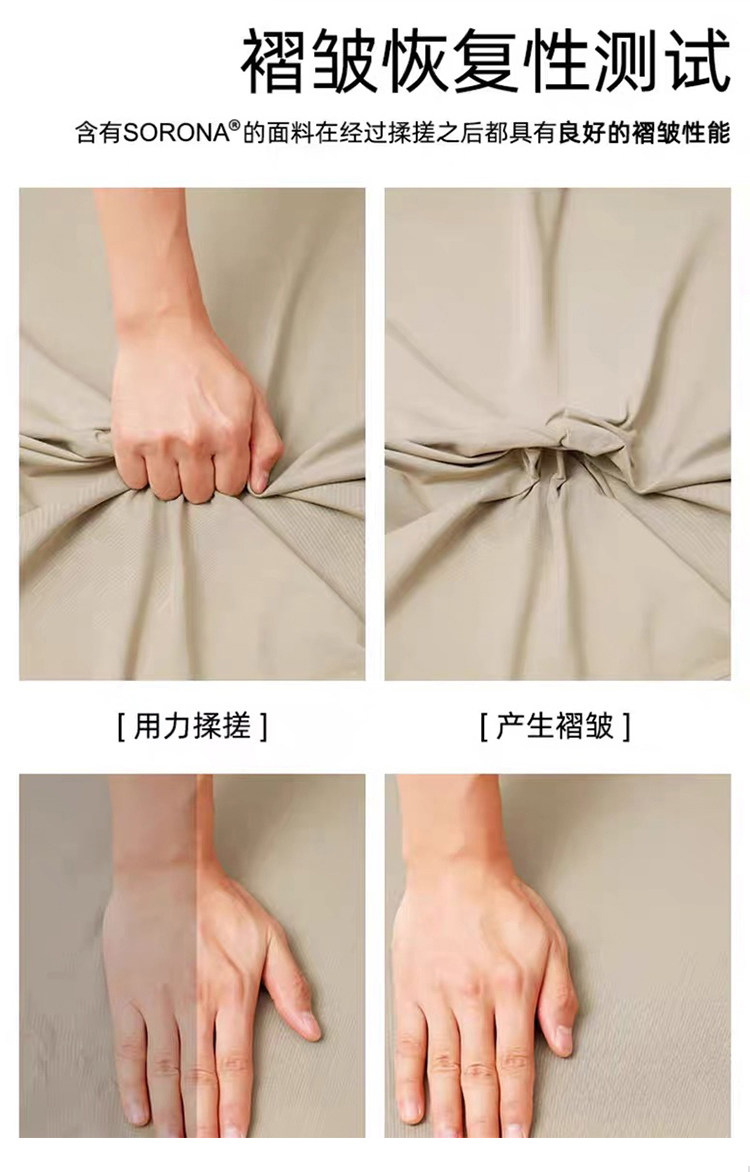 褶皱恢复性测试

含有SORONA®的面料在经过揉搓之后都具有良好的褶皱性能

[ 用力揉搓 ]

[ 产生褶皱 ]