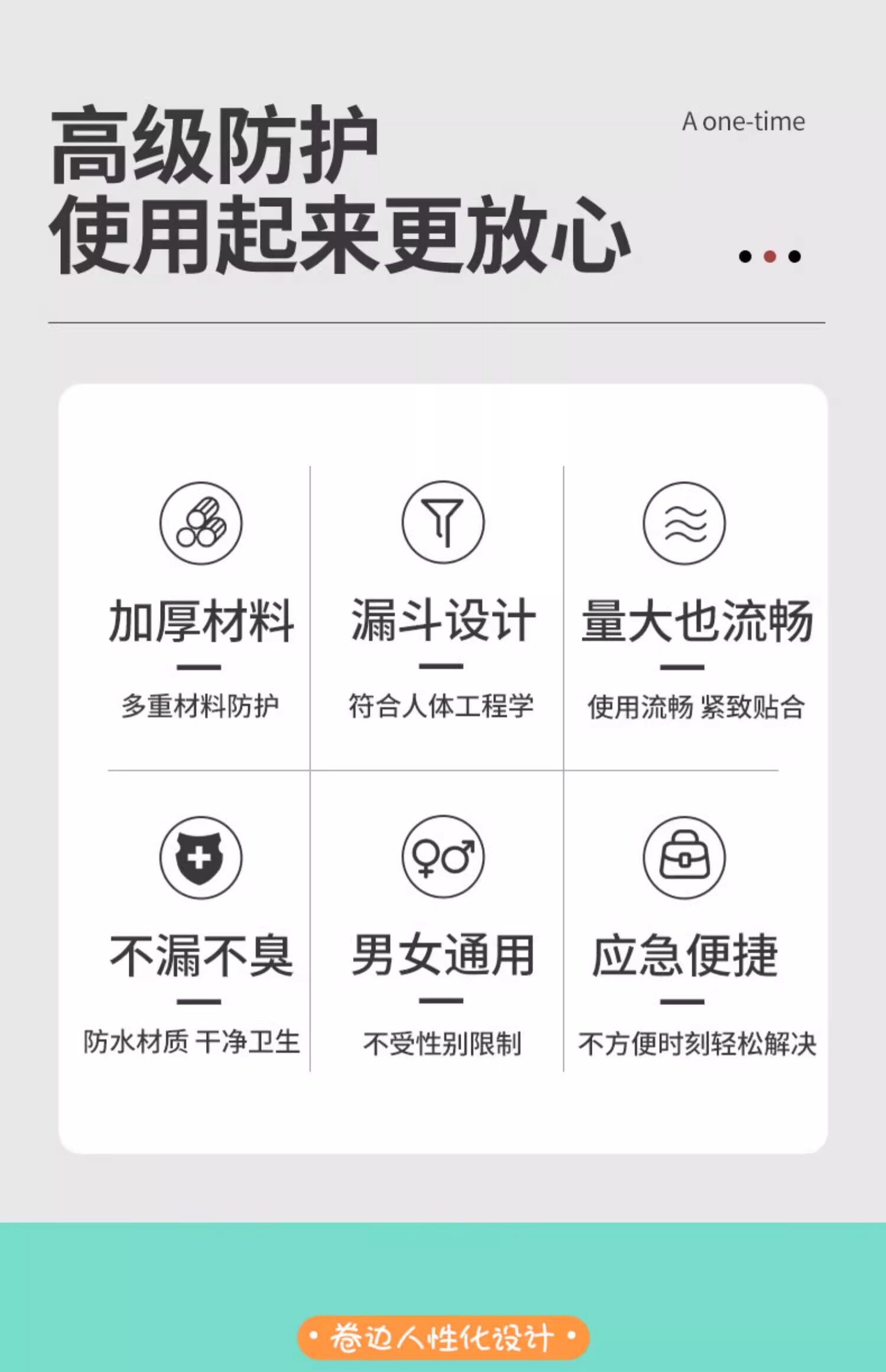 高级防护
使用起来更放心

A one-time

加厚材料
多重材料防护

漏斗设计
符合人体工程学

量大也流畅
使用流畅 紧致贴合

不漏不臭
防水材质 干净卫生

男女通用
不受性别限制

应急便捷
不方便时刻轻松解决

• 卷边人性化设计 •