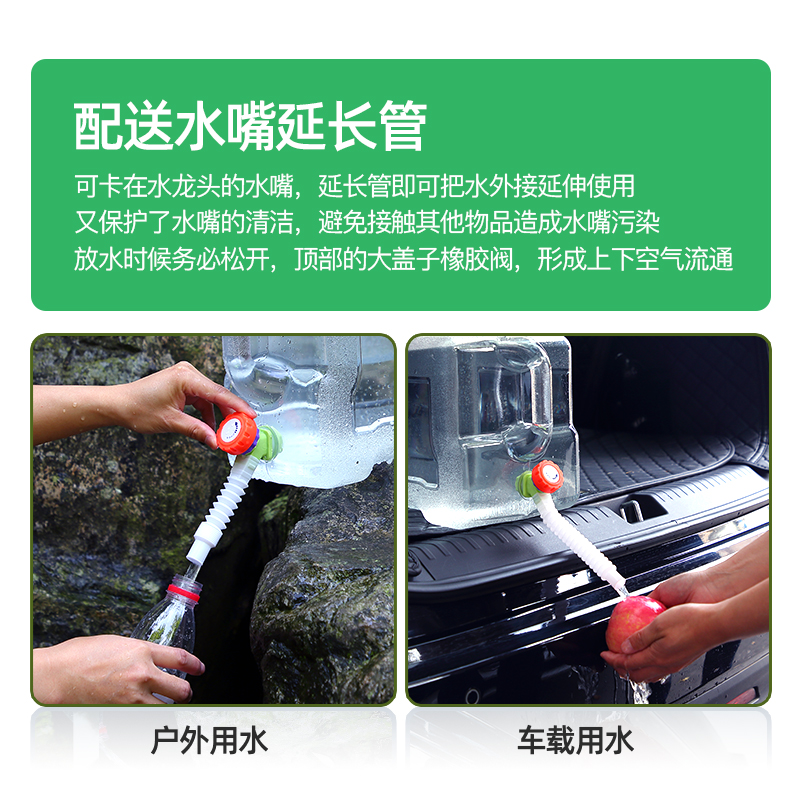 配送水嘴延长管

可卡在水龙头的水嘴，延长管即可把水外接延伸使用
又保护了水嘴的清洁，避免接触其他物品造成水嘴污染
放水时候务必松开，顶部的大盖子橡胶阀，形成上下空气流通

户外用水

车载用水