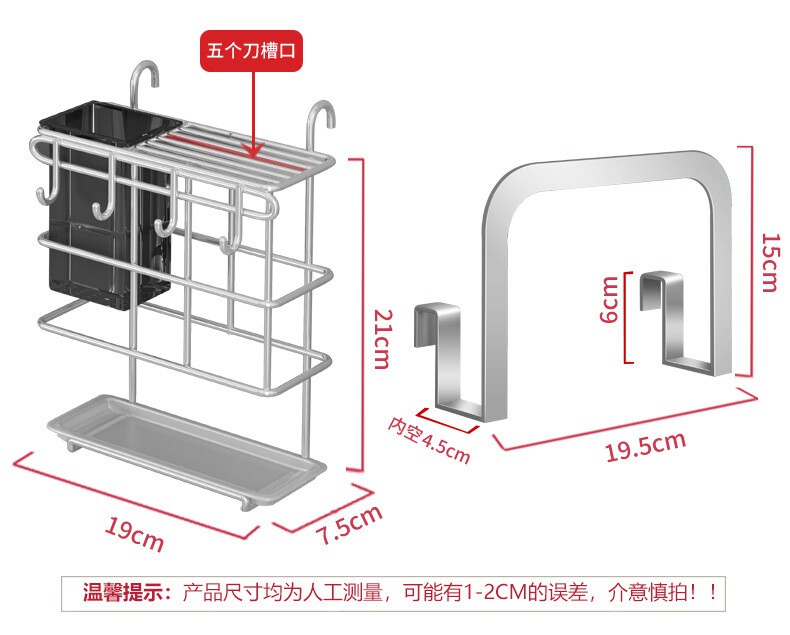 五个刀槽口

21cm

19cm

7.5cm

15cm

6cm

内空4.5cm

19.5cm

温馨提示：产品尺寸均为人工测量，可能有1-2CM的误差，介意慎拍！！