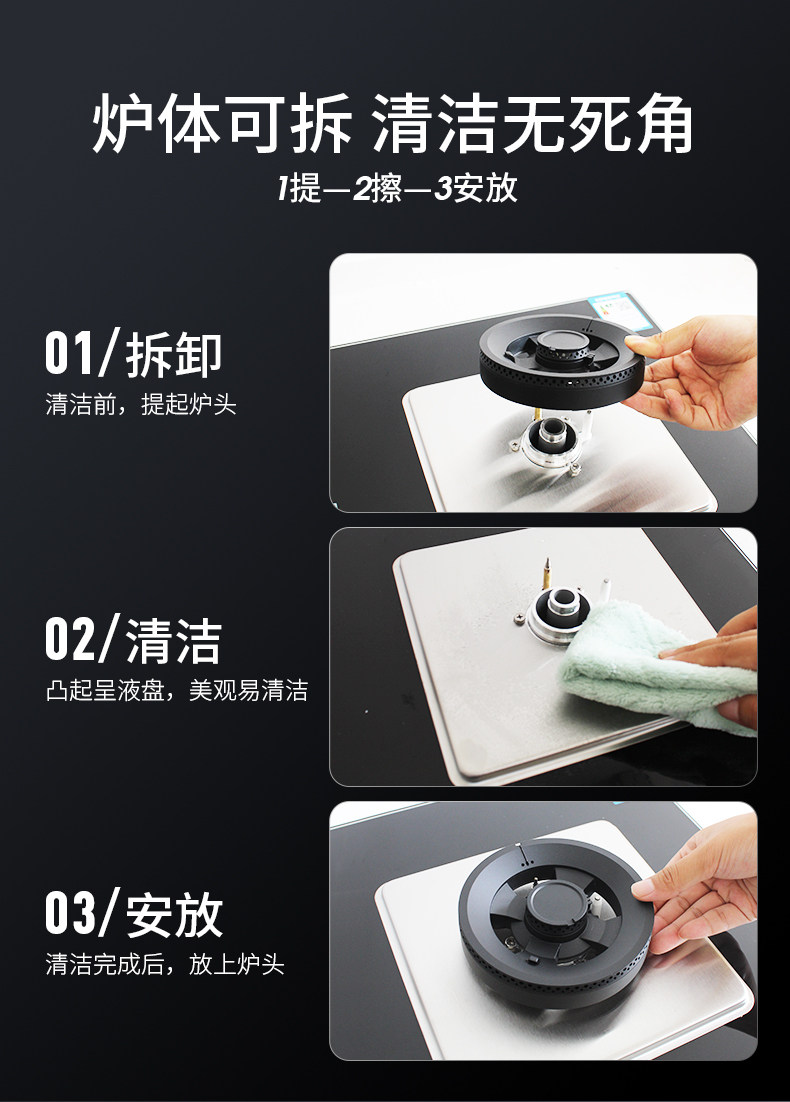 炉体可拆 清洁无死角

1提—2擦—3安放

01/拆卸

清洁前，提起炉头

02/清洁

凸起呈液盘，美观易清洁

03/安放

清洁完成后，放上炉头