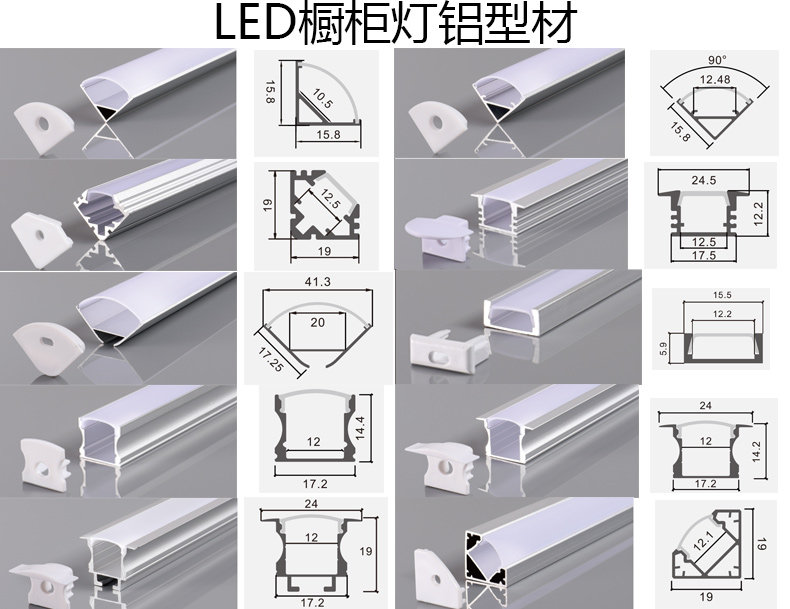 LED橱柜灯铝型材

15.8
10.5
15.8

90°
12.48
15.8

19
12.5
19

24.5
12.2
12.5
17.5

41.3
20
17.25

15.5
12.2
5.9

12
14.4
17.2

24
12
14.2
17.2

24
12
19
17.2

12.1
19
19