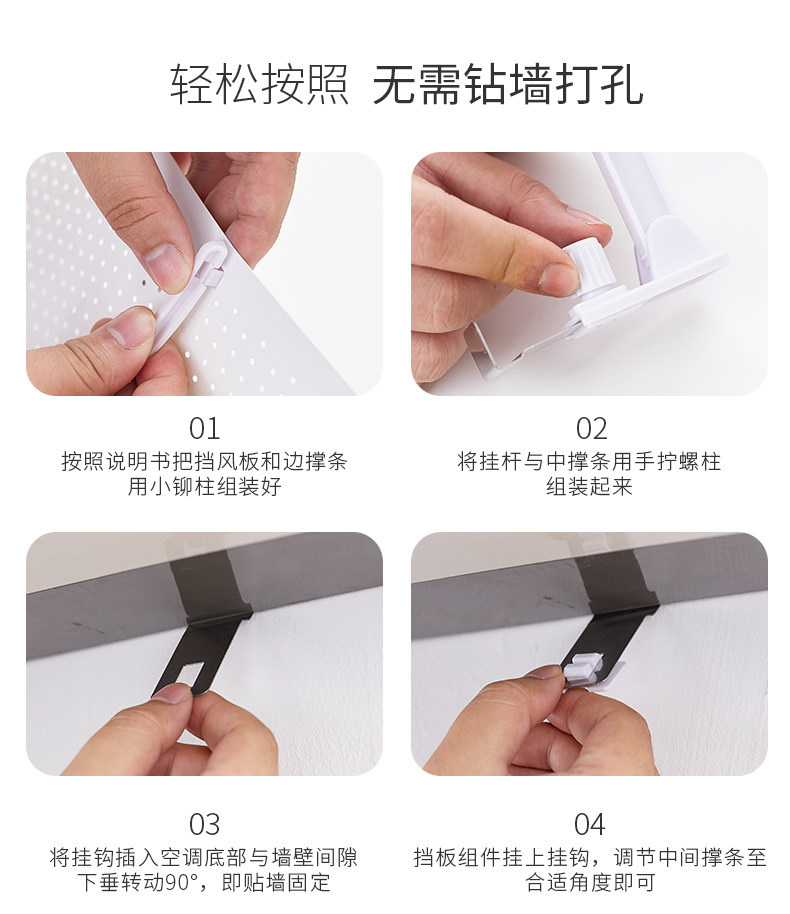 轻松按照 无需钻墙打孔

01
按照说明书把挡风板和边撑条用小铆柱组装好

02
将挂杆与中撑条用手拧螺柱组装起来

03
将挂钩插入空调底部与墙壁间隙下垂转动90°，即贴墙固定

04
挡板组件挂上挂钩，调节中间撑条至合适角度即可