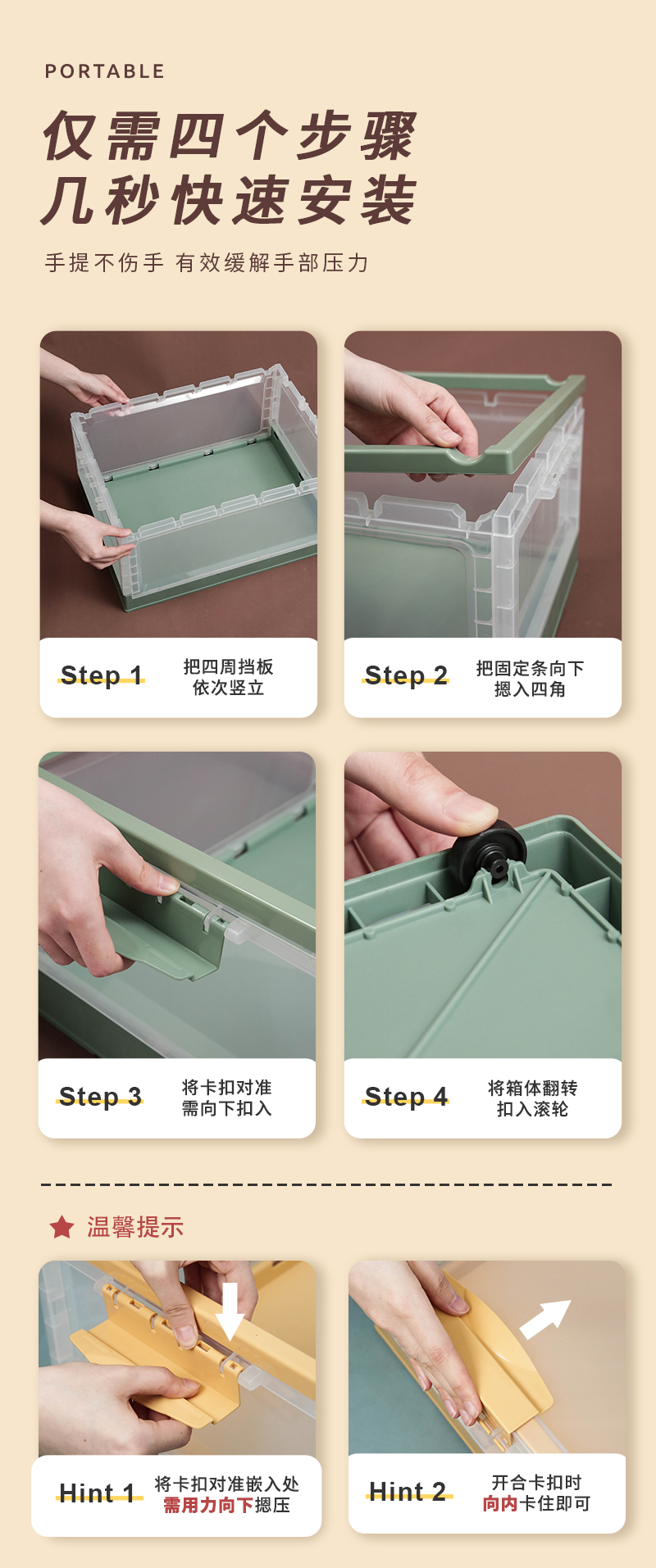 PORTABLE

仅需四个步骤
几秒快速安装

手提不伤手 有效缓解手部压力

Step 1 把四周挡板依次竖立

Step 2 把固定条向下摁入四角

Step 3 将卡扣对准需向下扣入

Step 4 将箱体翻转扣入滚轮

温馨提示

Hint 1 将卡扣对准嵌入处需用力向下摁压

Hint 2 开合卡扣时向内卡住即可