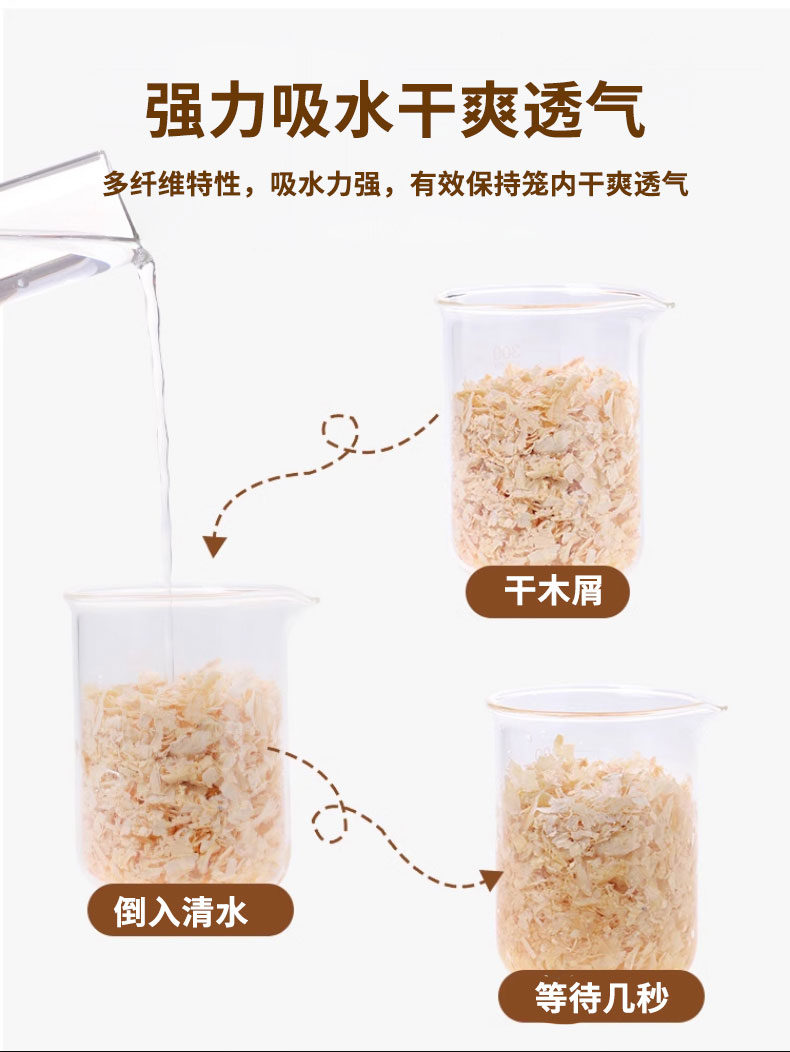 强力吸水干爽透气

多纤维特性，吸水力强，有效保持笼内干爽透气

300

干木屑

倒入清水

等待几秒