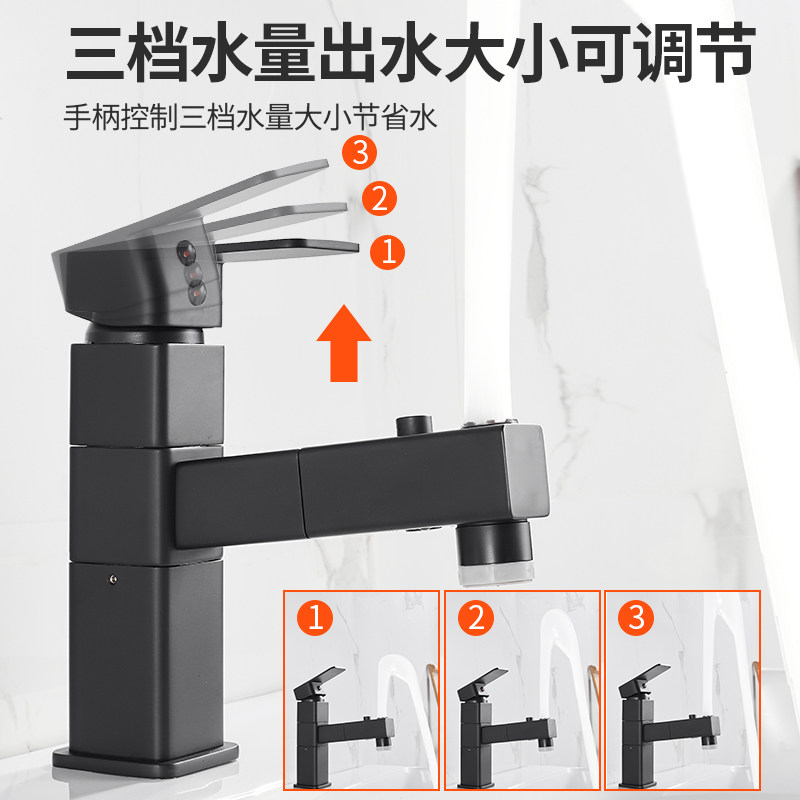 三档水量出水大小可调节

手柄控制三档水量大小节省水

3
2
1

1
2
3