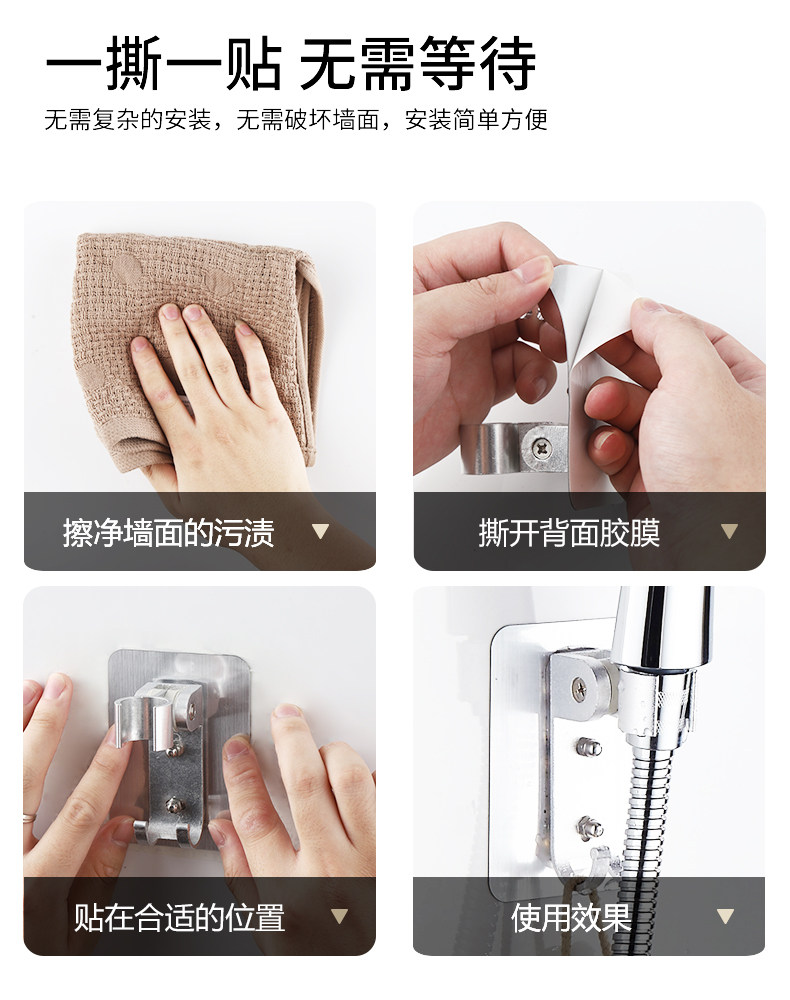 一撕一贴 无需等待

无需复杂的安装，无需破坏墙面，安装简单方便

擦净墙面的污渍 ▼

撕开背面胶膜 ▼

贴在合适的位置 ▼

使用效果 ▼