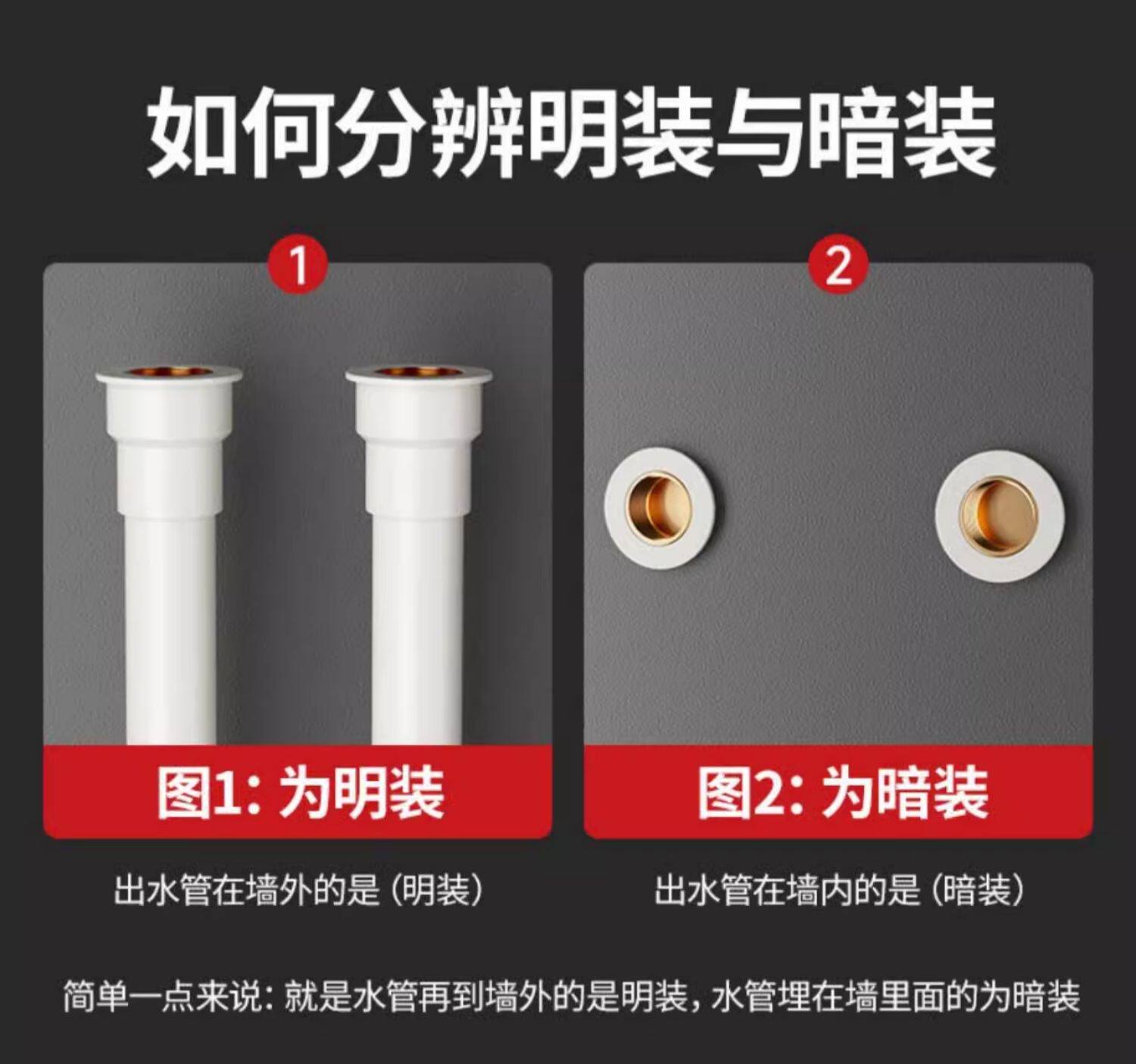 如何分辨明装与暗装

1

2

图1: 为明装

图2: 为暗装

出水管在墙外的是（明装）

出水管在墙内的是（暗装）

简单一点来说：就是水管再到墙外的是明装，水管埋在墙里面的为暗装