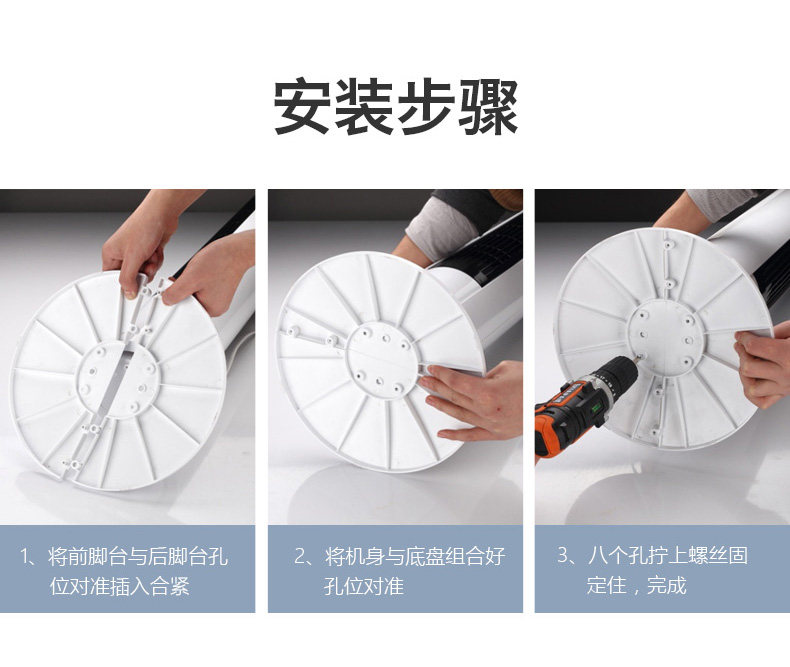 安装步骤

1、将前脚台与后脚台孔位对准插入合紧

2、将机身与底盘组合好孔位对准

3、八个孔拧上螺丝固定住，完成