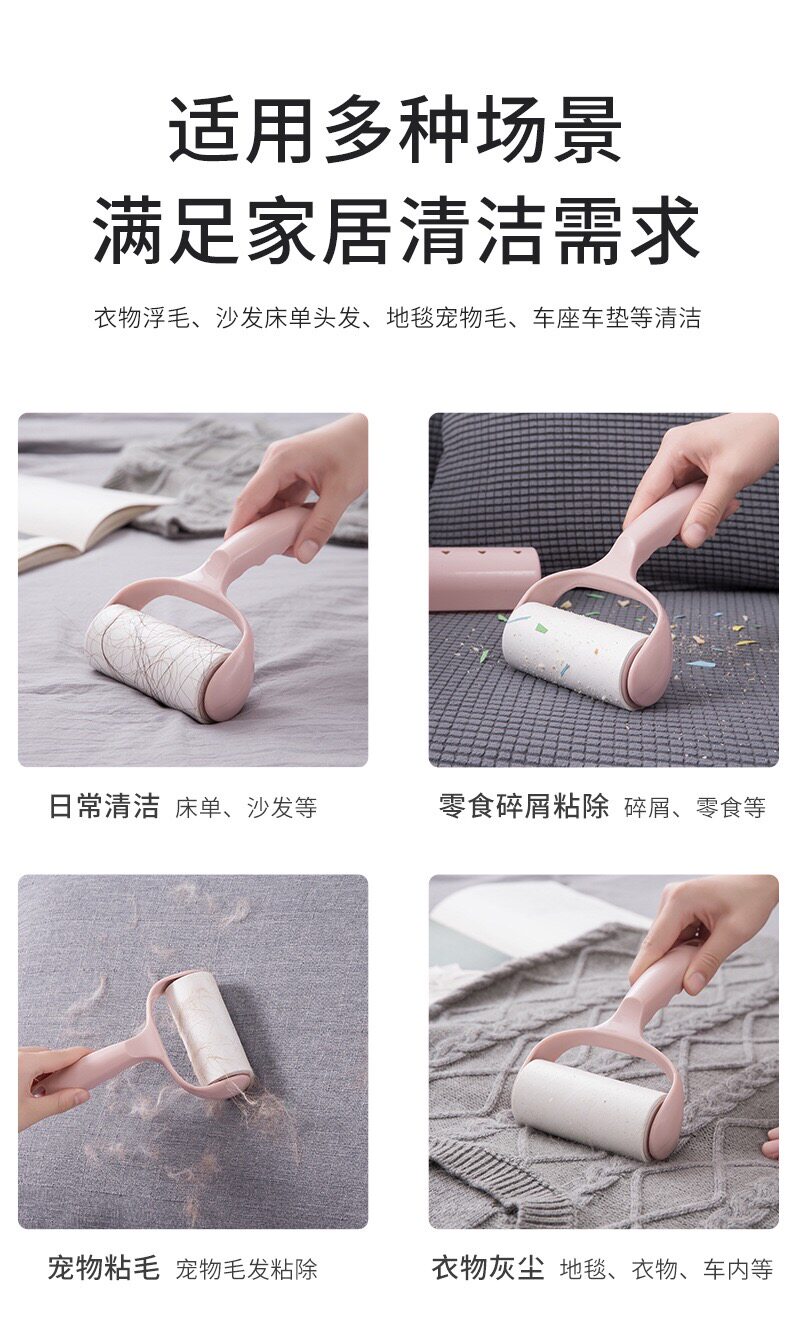 适用多种场景
满足家居清洁需求

衣物浮毛、沙发床单头发、地毯宠物毛、车座车垫等清洁

日常清洁 床单、沙发等

零食碎屑粘除 碎屑、零食等

宠物粘毛 宠物毛发粘除

衣物灰尘 地毯、衣物、车内等