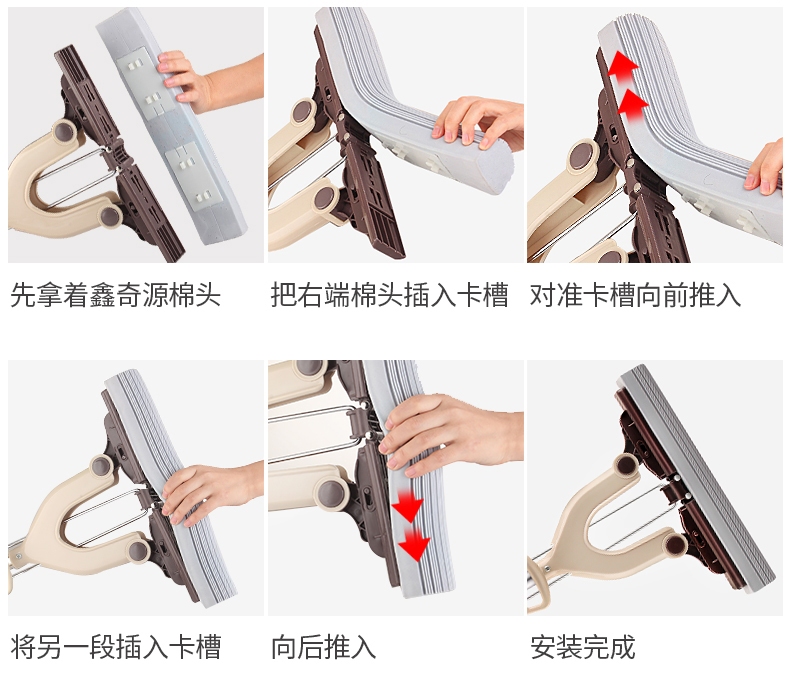 先拿着鑫奇源棉头

把右端棉头插入卡槽

对准卡槽向前推入

将另一段插入卡槽

向后推入

安装完成