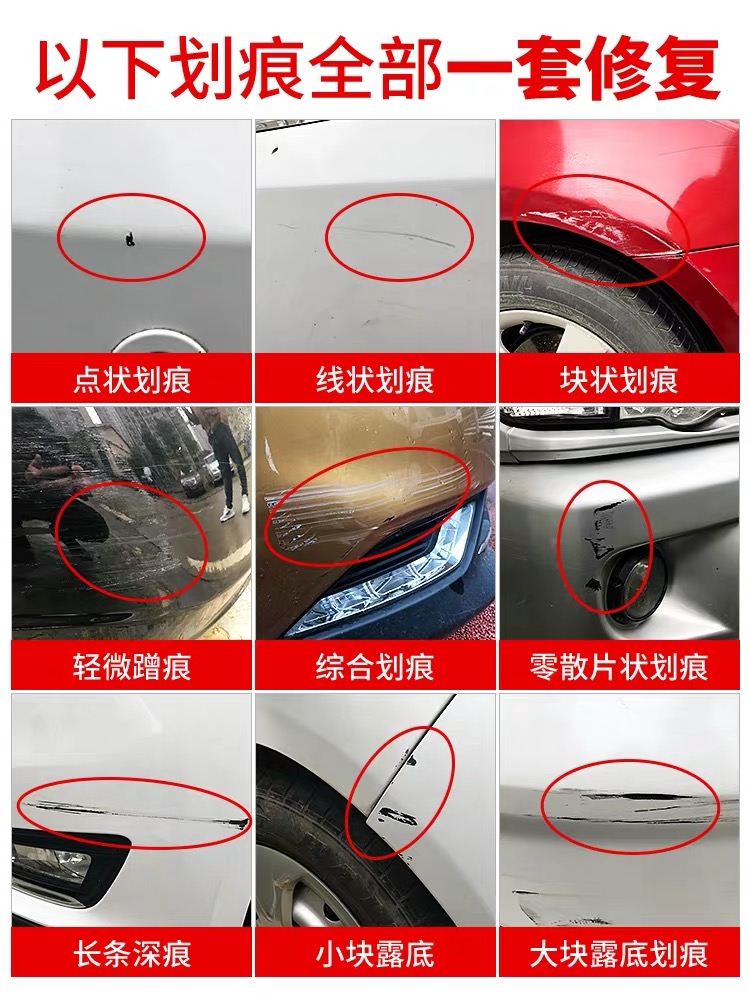 以下划痕全部一套修复

点状划痕

线状划痕

块状划痕

轻微蹭痕

综合划痕

零散片状划痕

长条深痕

小块露底

大块露底划痕