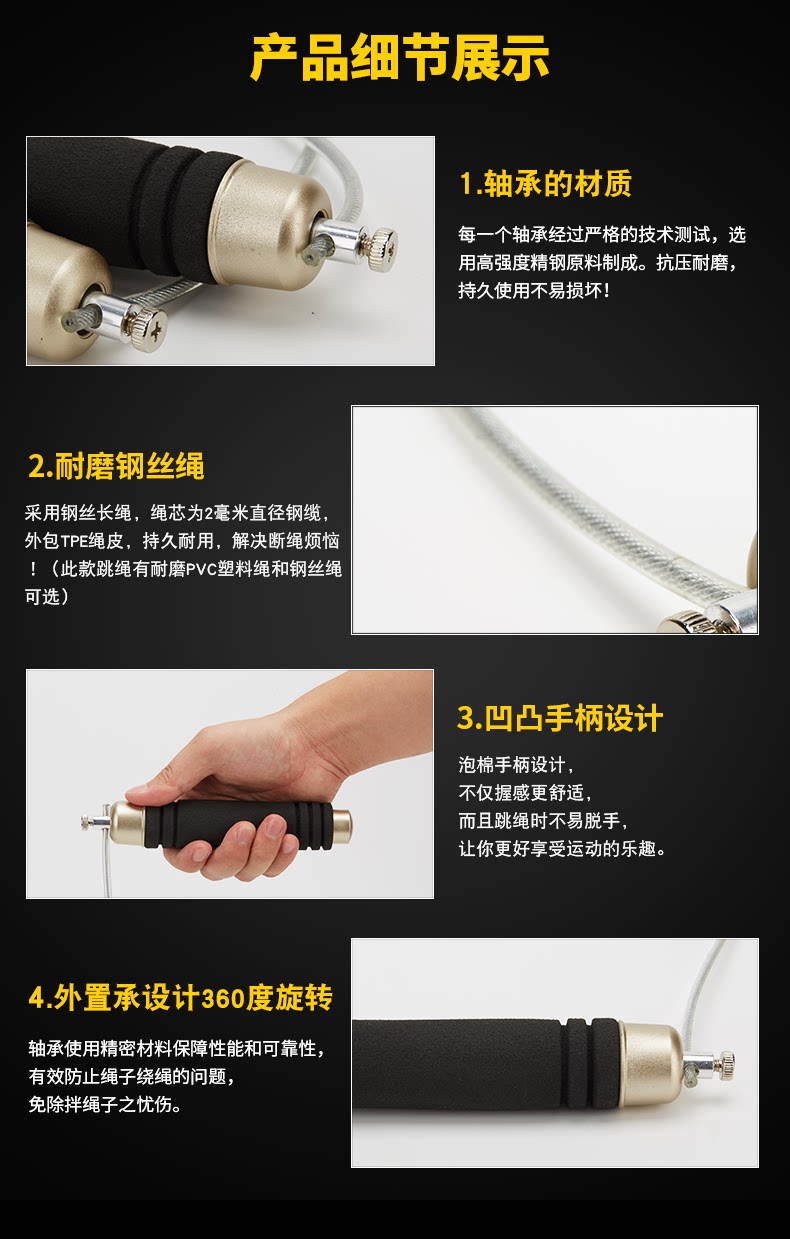 产品细节展示

1.轴承的材质

每一个轴承经过严格的技术测试，选用高强度精钢原料制成。抗压耐磨，持久使用不易损坏！

2.耐磨钢丝绳

采用钢丝长绳，绳芯为2毫米直径钢缆，外包TPE绳皮，持久耐用，解决断绳烦恼！（此款跳绳有耐磨PVC塑料绳和钢丝绳可选）

3.凹凸手柄设计

泡棉手柄设计，
不仅握感更舒适，
而且跳绳时不易脱手，
让你更好享受运动的乐趣。

4.外置承设计360度旋转

轴承使用精密材料保障性能和可靠性，
有效防止绳子绕绳的问题，
免除拌绳子之忧伤。