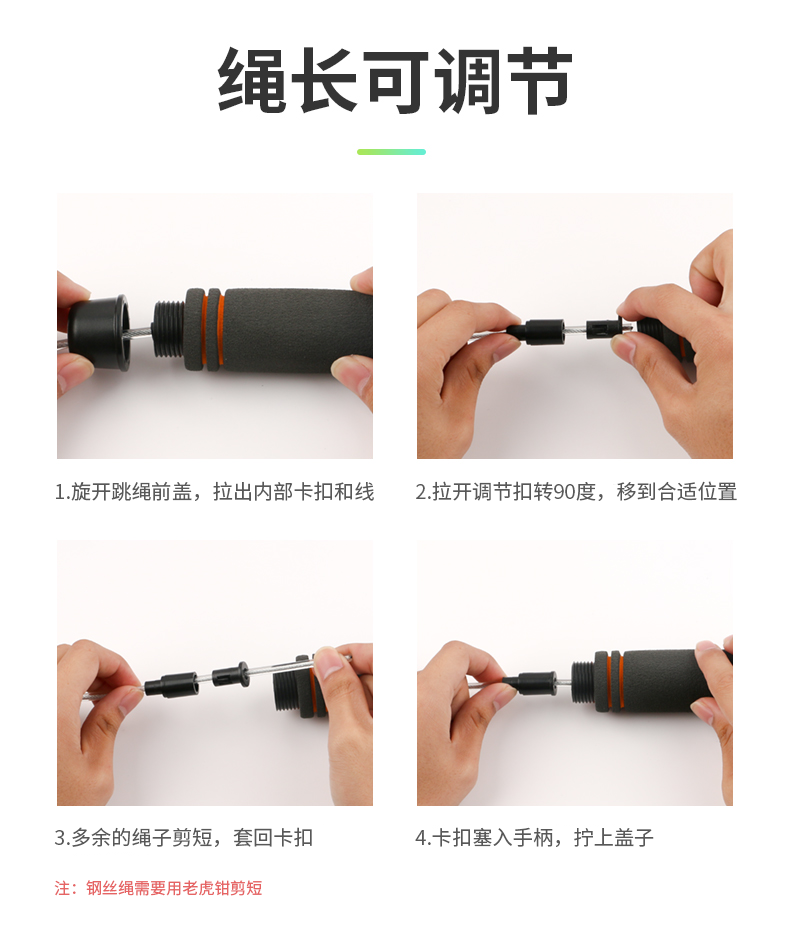 绳长可调节

1.旋开跳绳前盖，拉出内部卡扣和线

2.拉开调节扣转90度，移到合适位置

3.多余的绳子剪短，套回卡扣

4.卡扣塞入手柄，拧上盖子

注：钢丝绳需要用老虎钳剪短