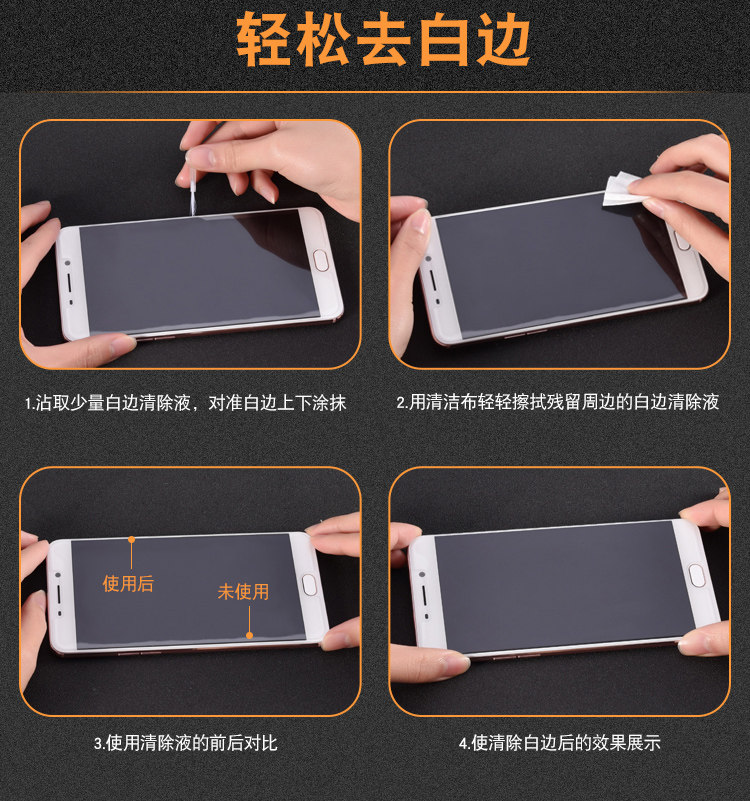 轻松去白边

1.沾取少量白边清除液，对准白边上下涂抹

2.用清洁布轻轻擦拭残留周边的白边清除液

使用后

未使用

3.使用清除液的前后对比

4.使清除白边后的效果展示