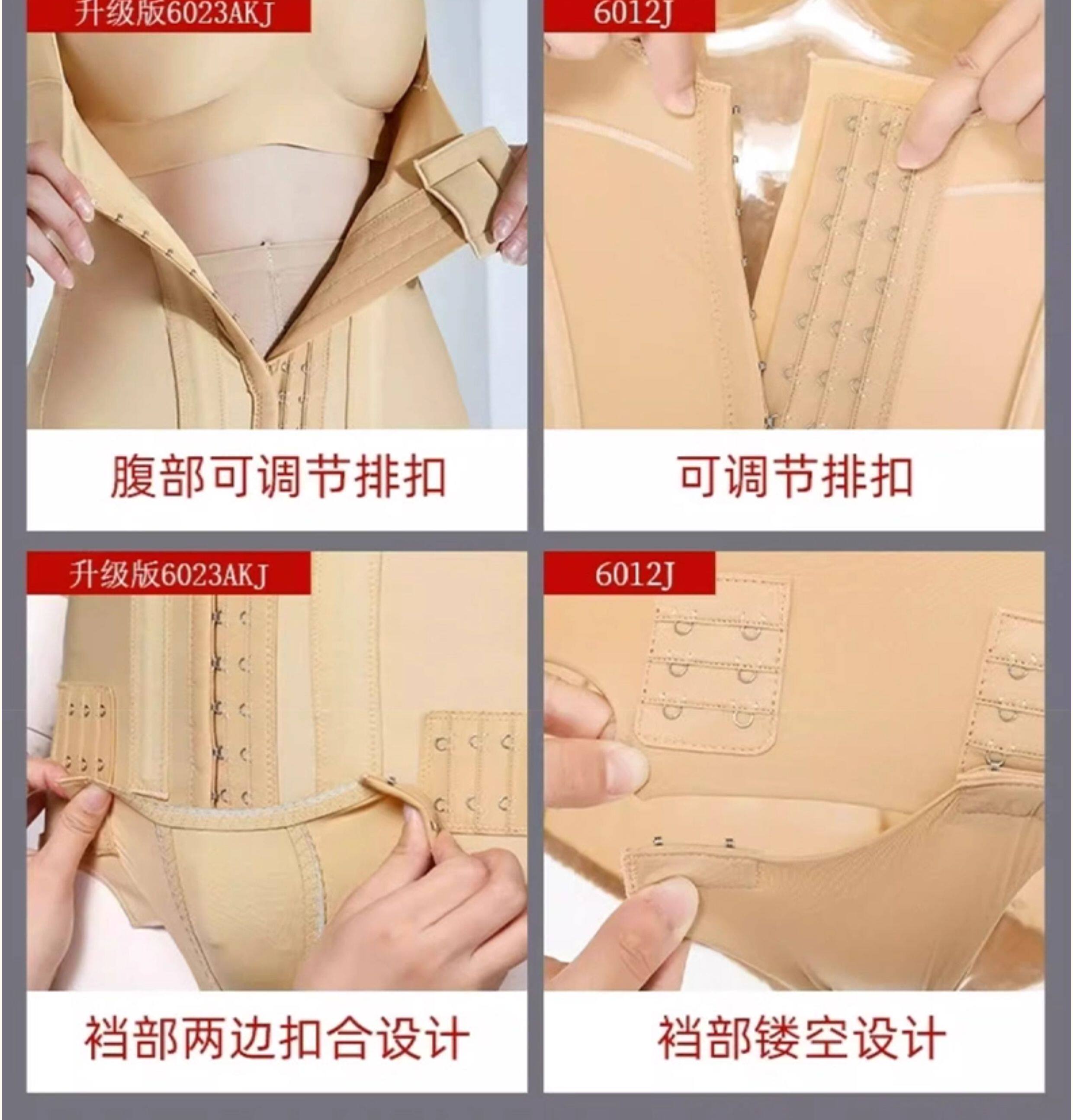 升级版6023AKJ

腹部可调节排扣

6012J

可调节排扣

升级版6023AKJ

裆部两边扣合设计

6012J

裆部镂空设计