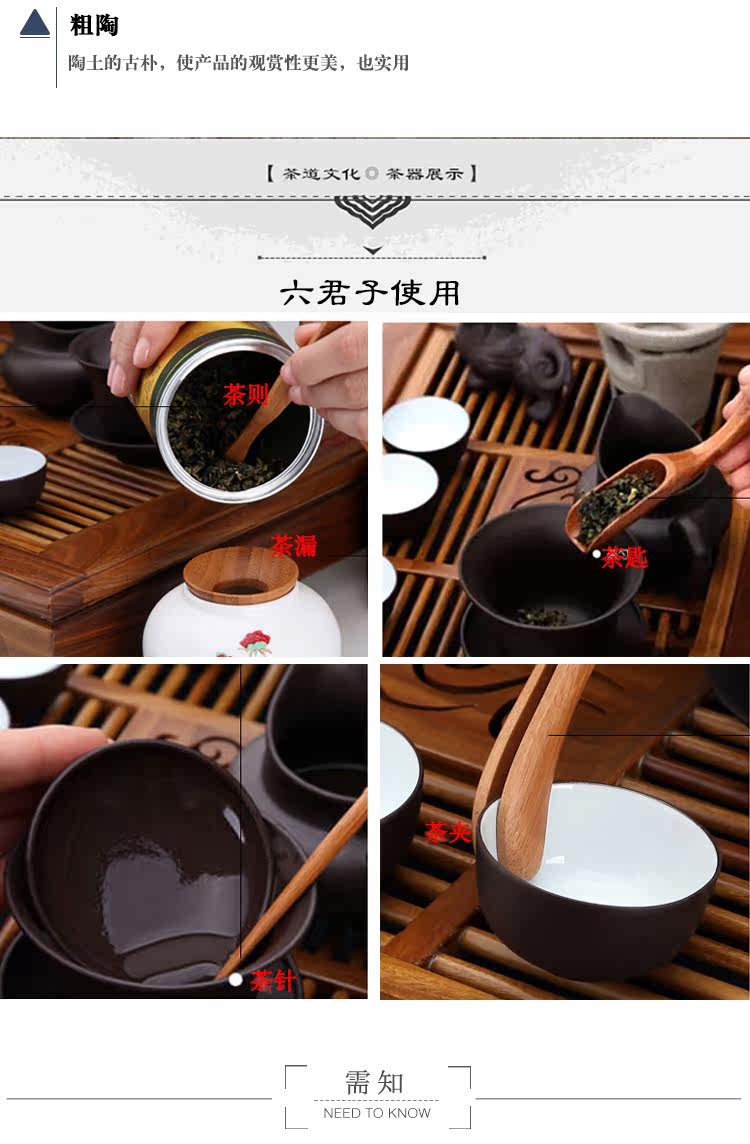 粗陶

陶土的古朴，使产品的观赏性更美，也实用

【 茶道文化 ◎ 茶器展示 】

六君子使用

茶则

茶漏

茶匙

茶夹

茶针

需知

NEED TO KNOW